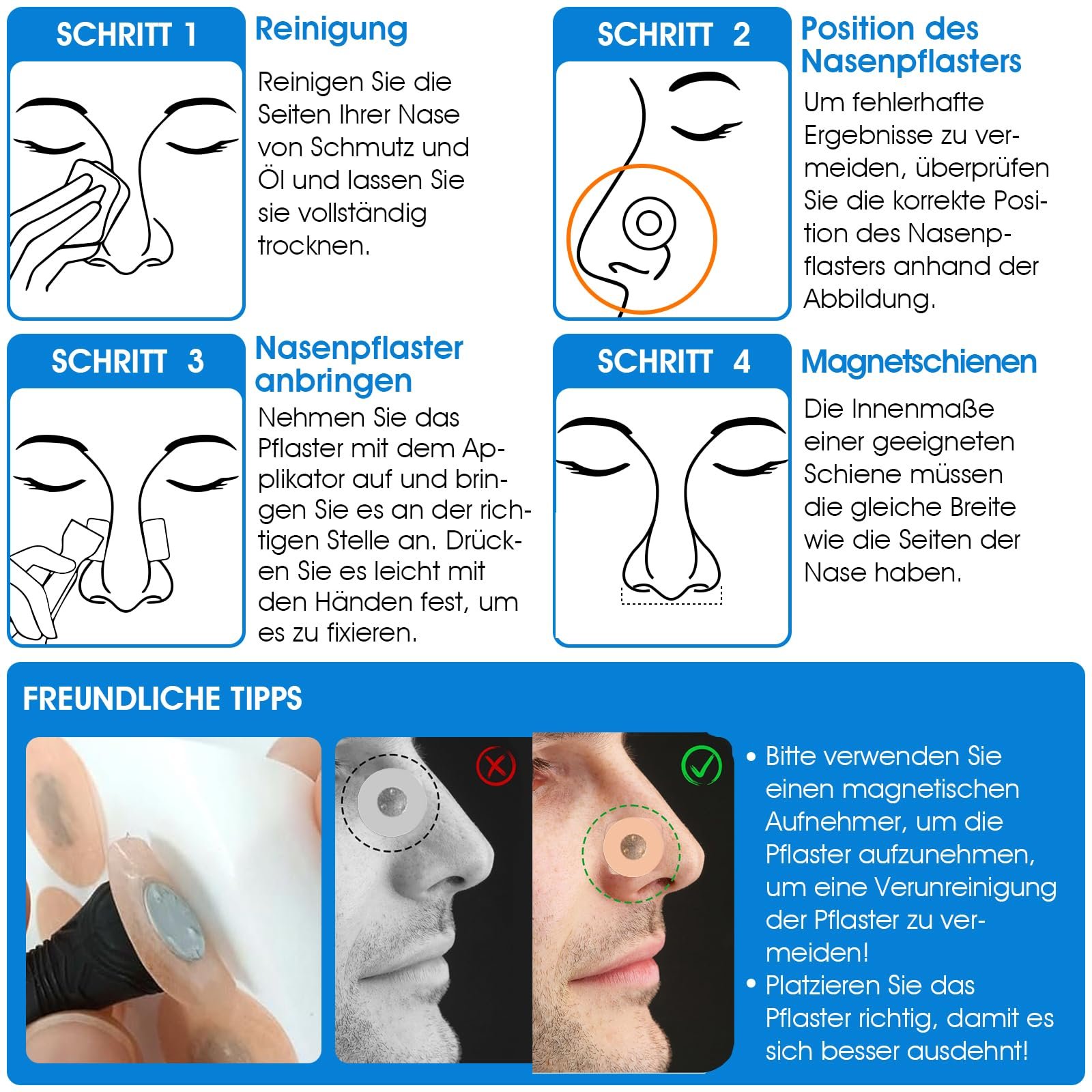 SCHRITT 1

Reinigung

Reinigen Sie die Seiten Ihrer Nase von Schmutz und Öl und lassen Sie sie vollständig trocknen.

SCHRITT 2

Position des Nasenpflasters

Um fehlerhafte Ergebnisse zu vermeiden, überprüfen Sie die korrekte Position des Nasenpflasters anhand der Abbildung.

SCHRITT 3

Nasenpflaster anbringen

Nehmen Sie das Pflaster mit dem Applikator auf und bringen Sie es an der richtigen Stelle an. Drücken Sie es leicht mit den Händen fest, um es zu fixieren.

SCHRITT 4

Magnetschienen

Die Innenmaße einer geeigneten Schiene müssen die gleiche Breite wie die Seiten der Nase haben.

FREUNDLICHE TIPPS

• Bitte verwenden Sie einen magnetischen Aufnehmer, um die Pflaster aufzunehmen, um eine Verunreinigung der Pflaster zu vermeiden!
• Platzieren Sie das Pflaster richtig, damit es sich besser ausdehnt!