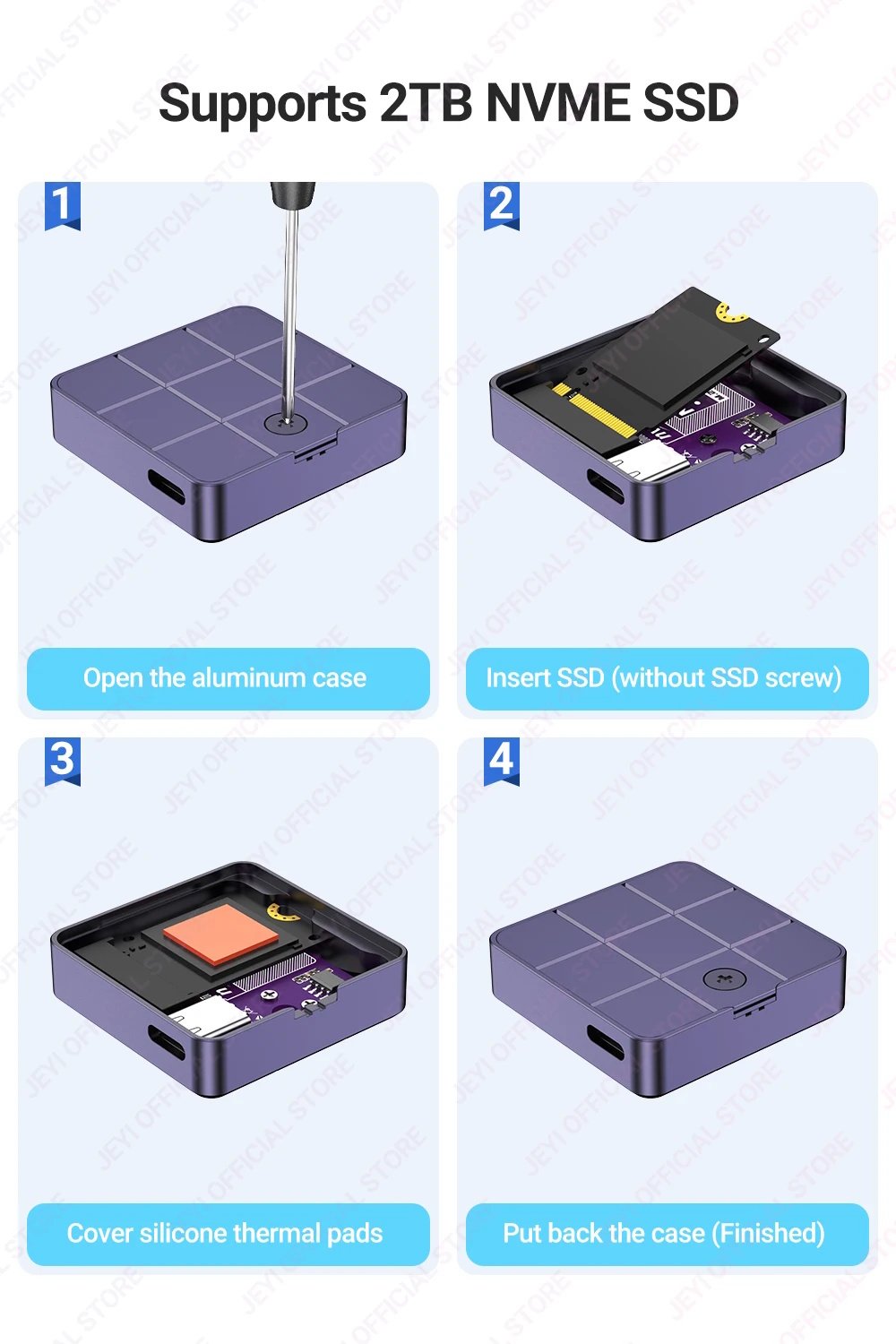 Supports 2TB NVME SSD

1

Open the aluminum case

2

Insert SSD (without SSD screw)

3

Cover silicone thermal pads

4

Put back the case (Finished)

JEYI OFFICIAL STORE