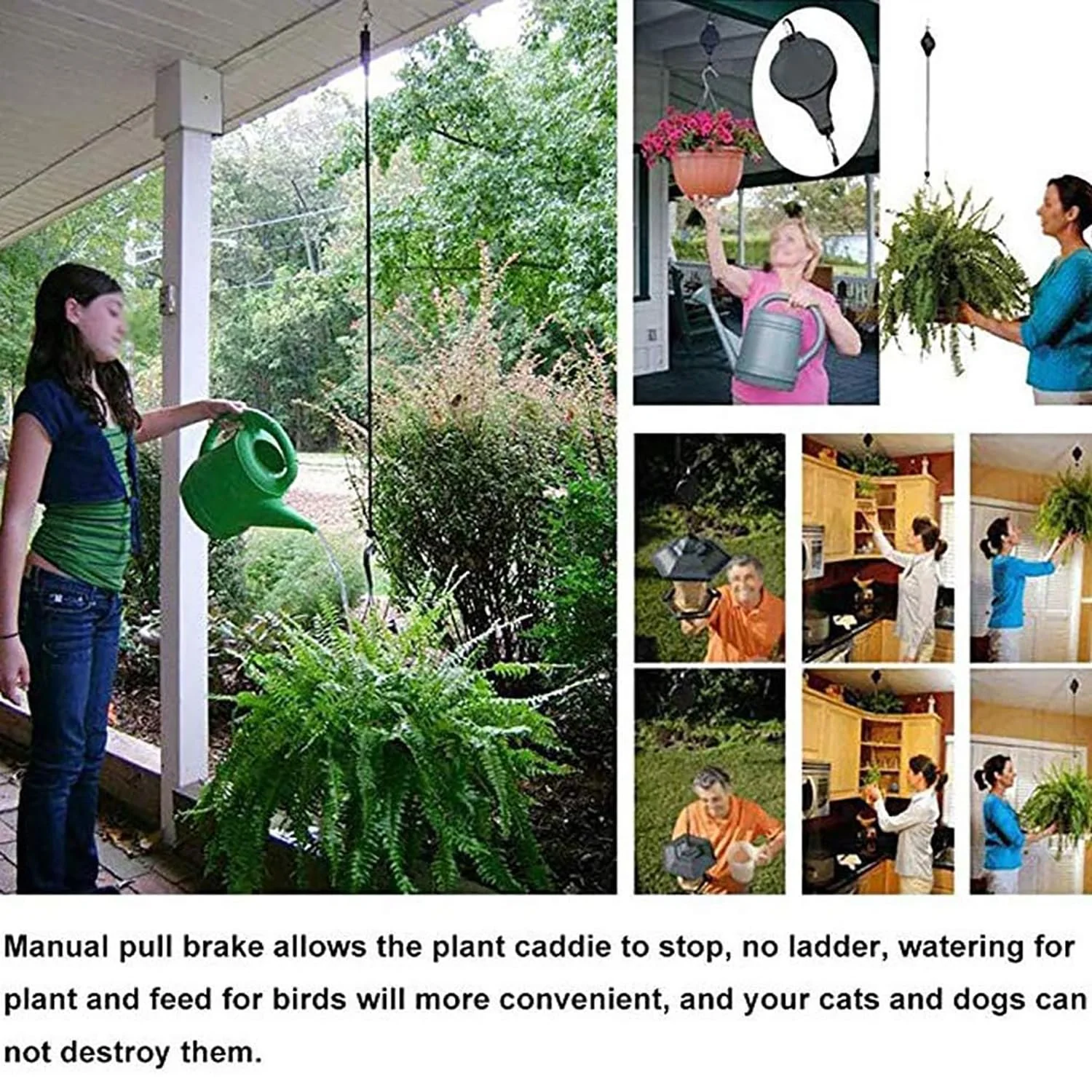 Manual pull brake allows the plant caddie to stop, no ladder, watering for plant and feed for birds will more convenient, and your cats and dogs can not destroy them.