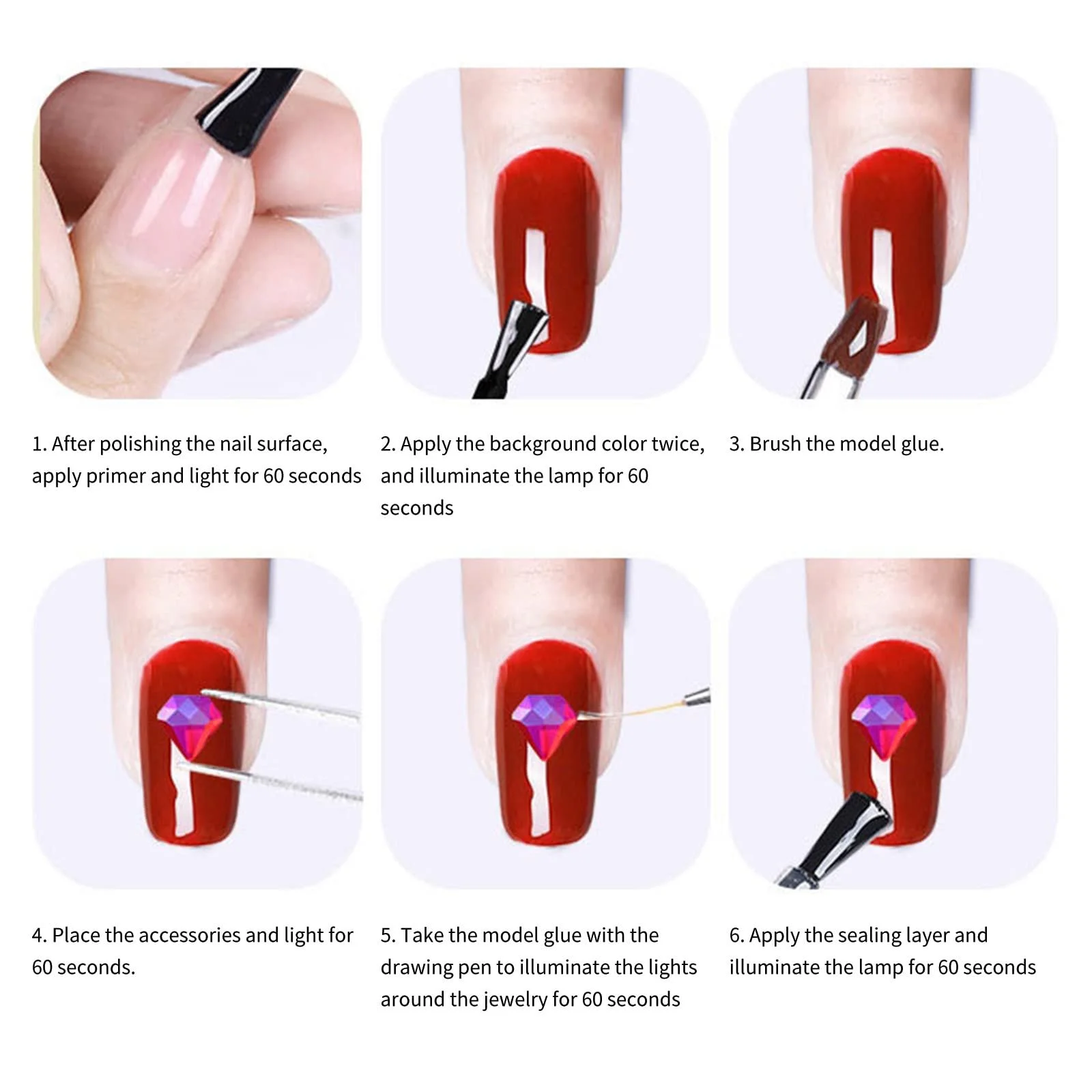 1. After polishing the nail surface, apply primer and light for 60 seconds

2. Apply the background color twice, and illuminate the lamp for 60 seconds

3. Brush the model glue.

4. Place the accessories and light for 60 seconds.

5. Take the model glue with the drawing pen to illuminate the lights around the jewelry for 60 seconds

6. Apply the sealing layer and illuminate the lamp for 60 seconds