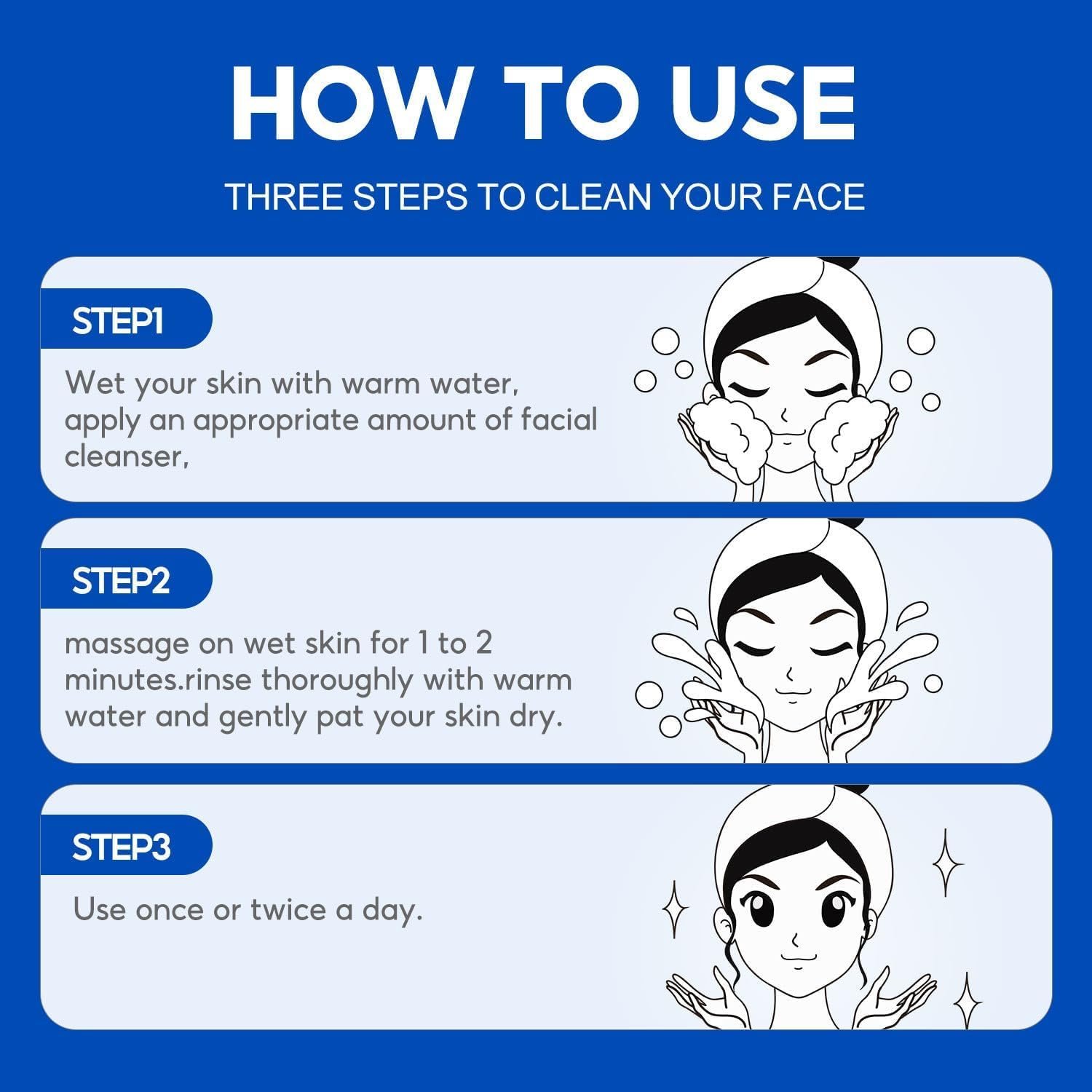 HOW TO USE

THREE STEPS TO CLEAN YOUR FACE

STEP1

Wet your skin with warm water, apply an appropriate amount of facial cleanser,

STEP2

massage on wet skin for 1 to 2 minutes.rinse thoroughly with warm water and gently pat your skin dry.

STEP3

Use once or twice a day.