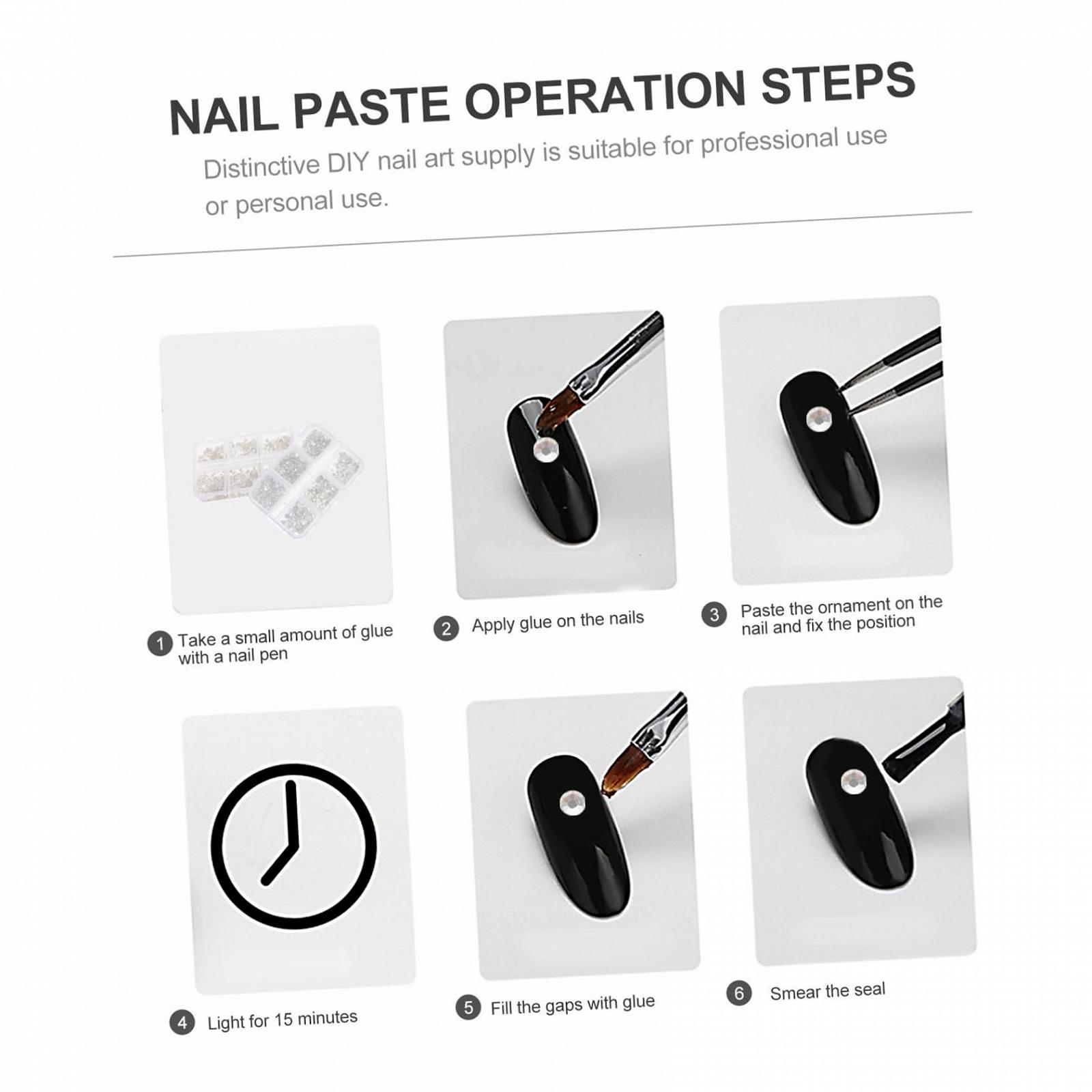 NAIL PASTE OPERATION STEPS

Distinctive DIY nail art supply is suitable for professional use or personal use.

1 Take a small amount of glue with a nail pen

2 Apply glue on the nails

3 Paste the ornament on the nail and fix the position

4 Light for 15 minutes

5 Fill the gaps with glue

6 Smear the seal