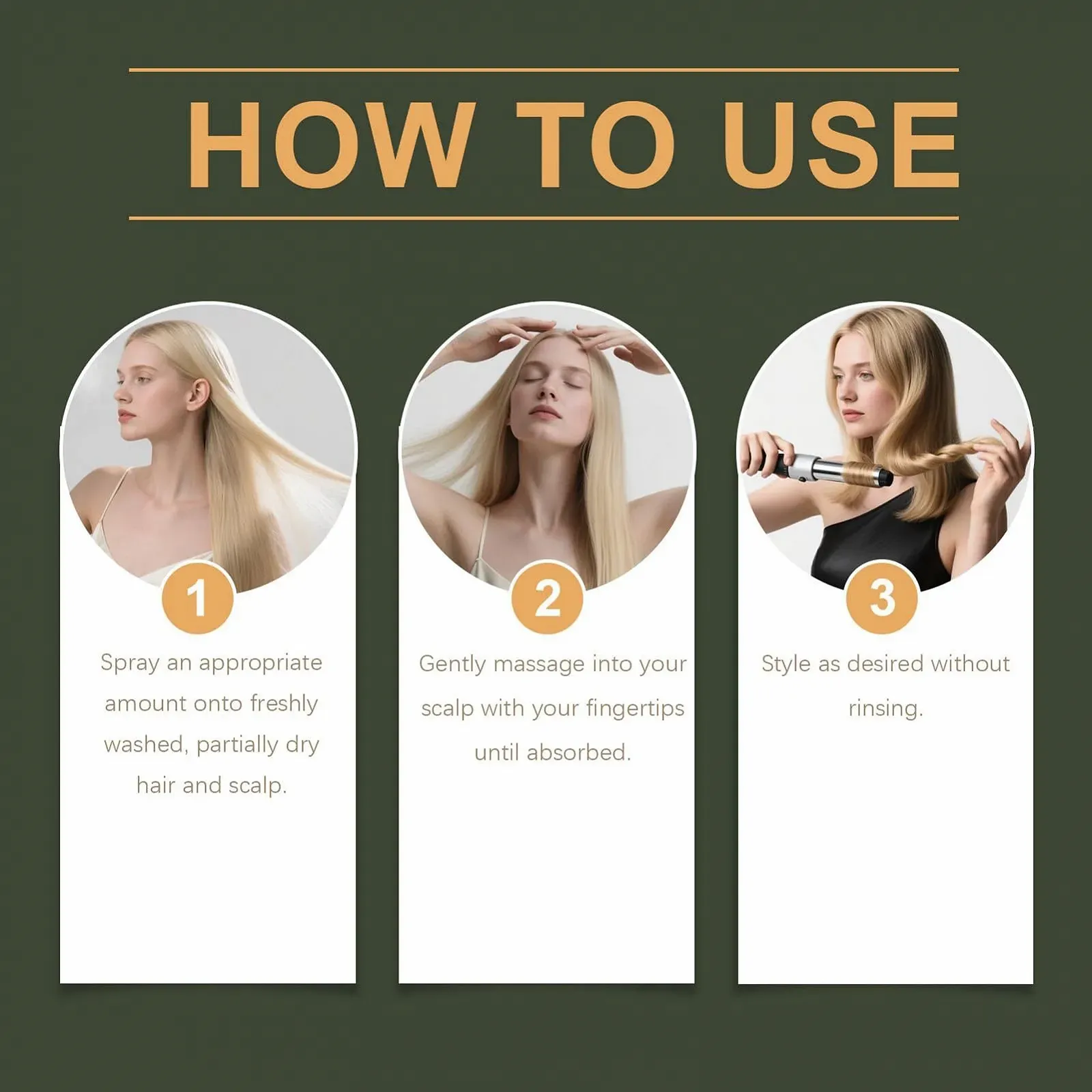 HOW TO USE

1

Spray an appropriate amount onto freshly washed, partially dry hair and scalp.

2

Gently massage into your scalp with your fingertips until absorbed.

3

Style as desired without rinsing.