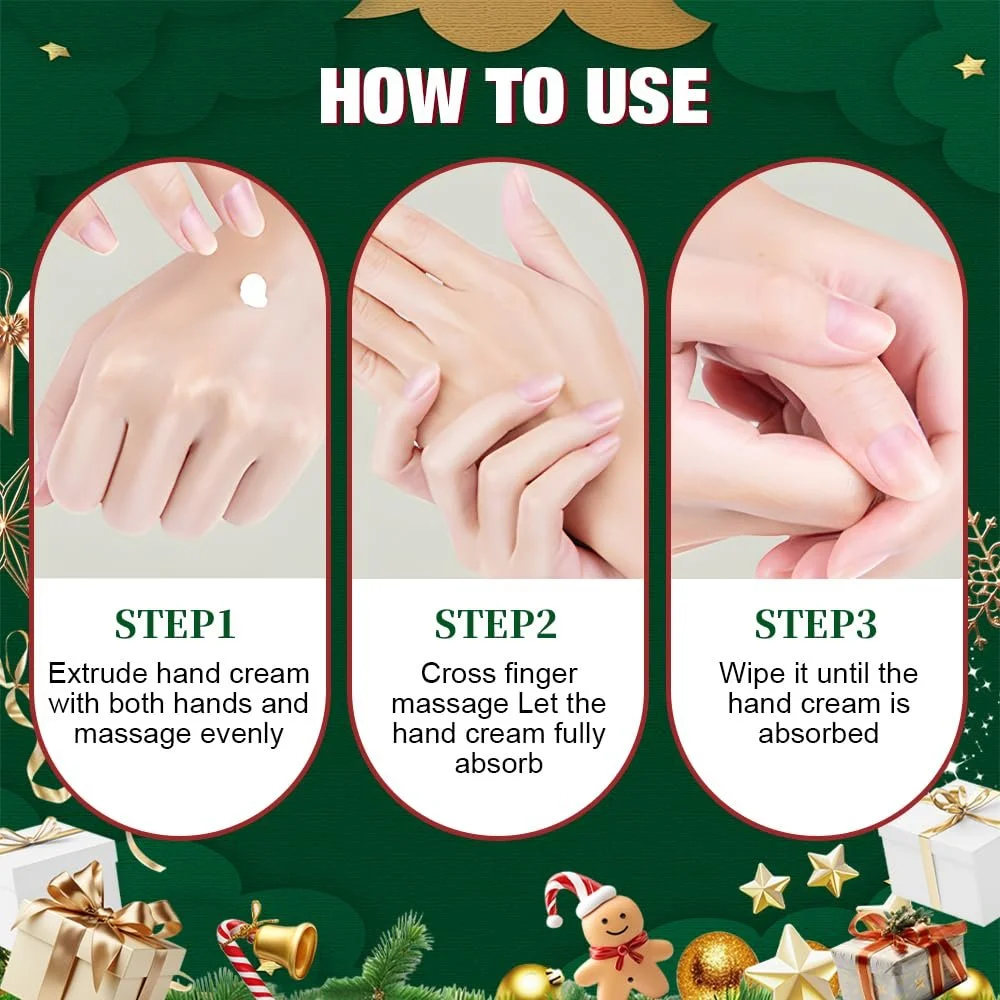 HOW TO USE

STEP1
Extrude hand cream with both hands and massage evenly

STEP2
Cross finger massage Let the hand cream fully absorb

STEP3
Wipe it until the hand cream is absorbed