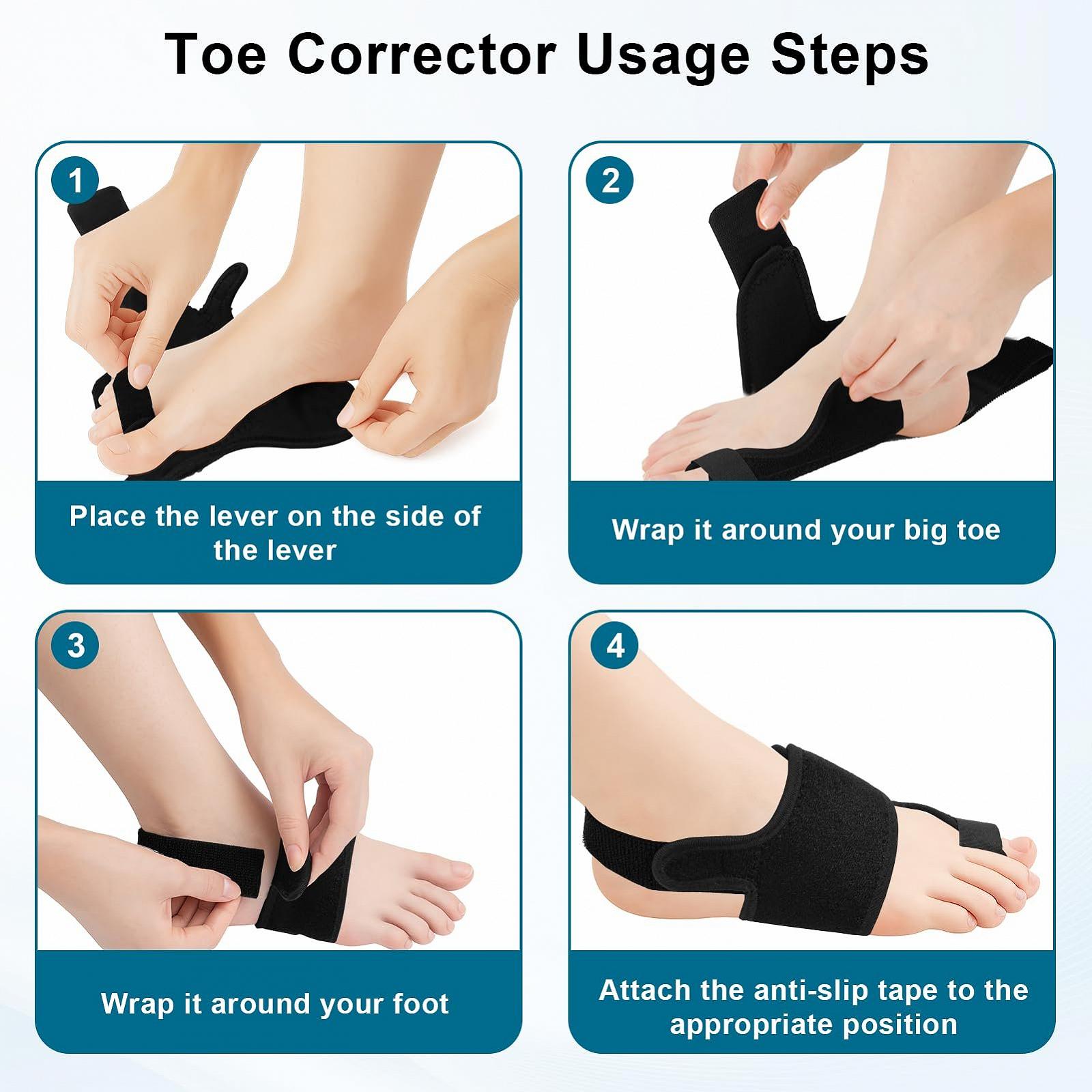 Toe Corrector Usage Steps

1

Place the lever on the side of the lever

2

Wrap it around your big toe

3

Wrap it around your foot

4

Attach the anti-slip tape to the appropriate position