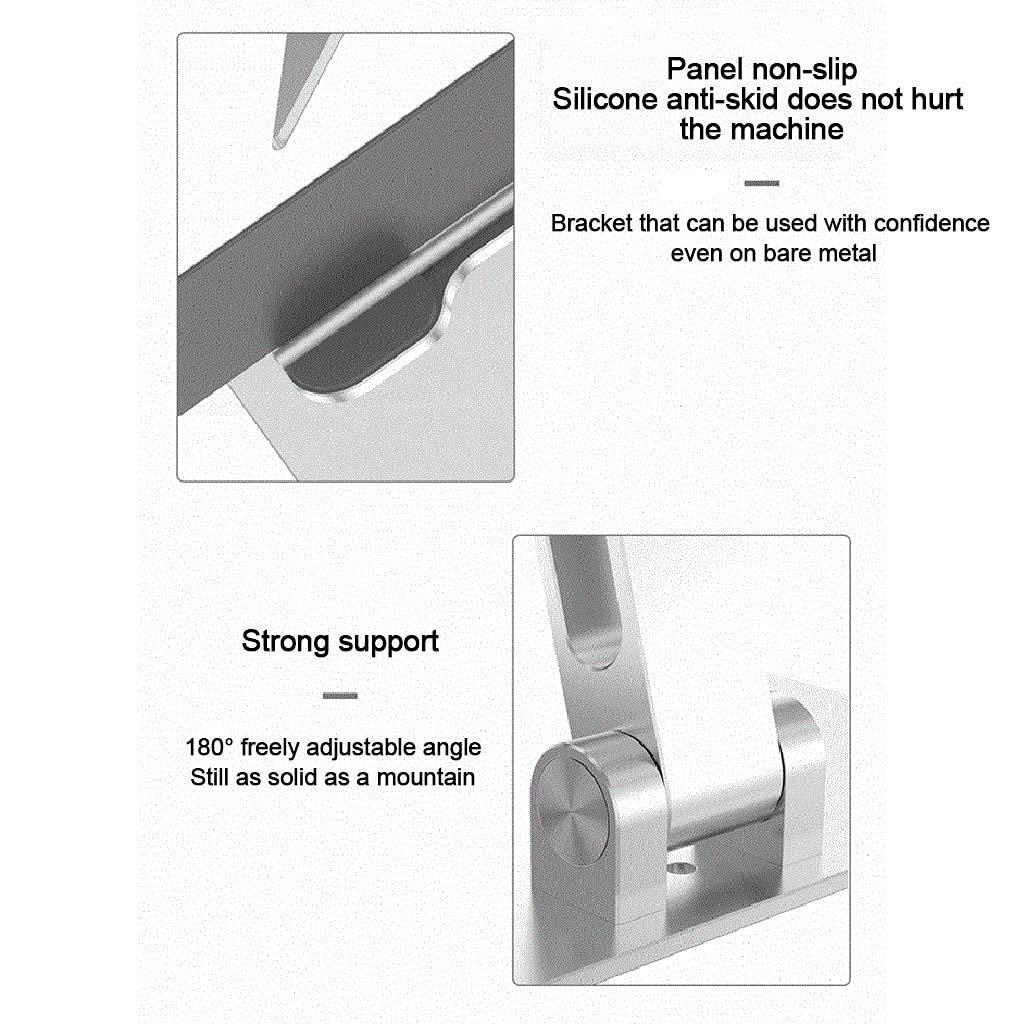 Panel non-slip
Silicone anti-skid does not hurt the machine

Bracket that can be used with confidence even on bare metal

Strong support

180° freely adjustable angle
Still as solid as a mountain