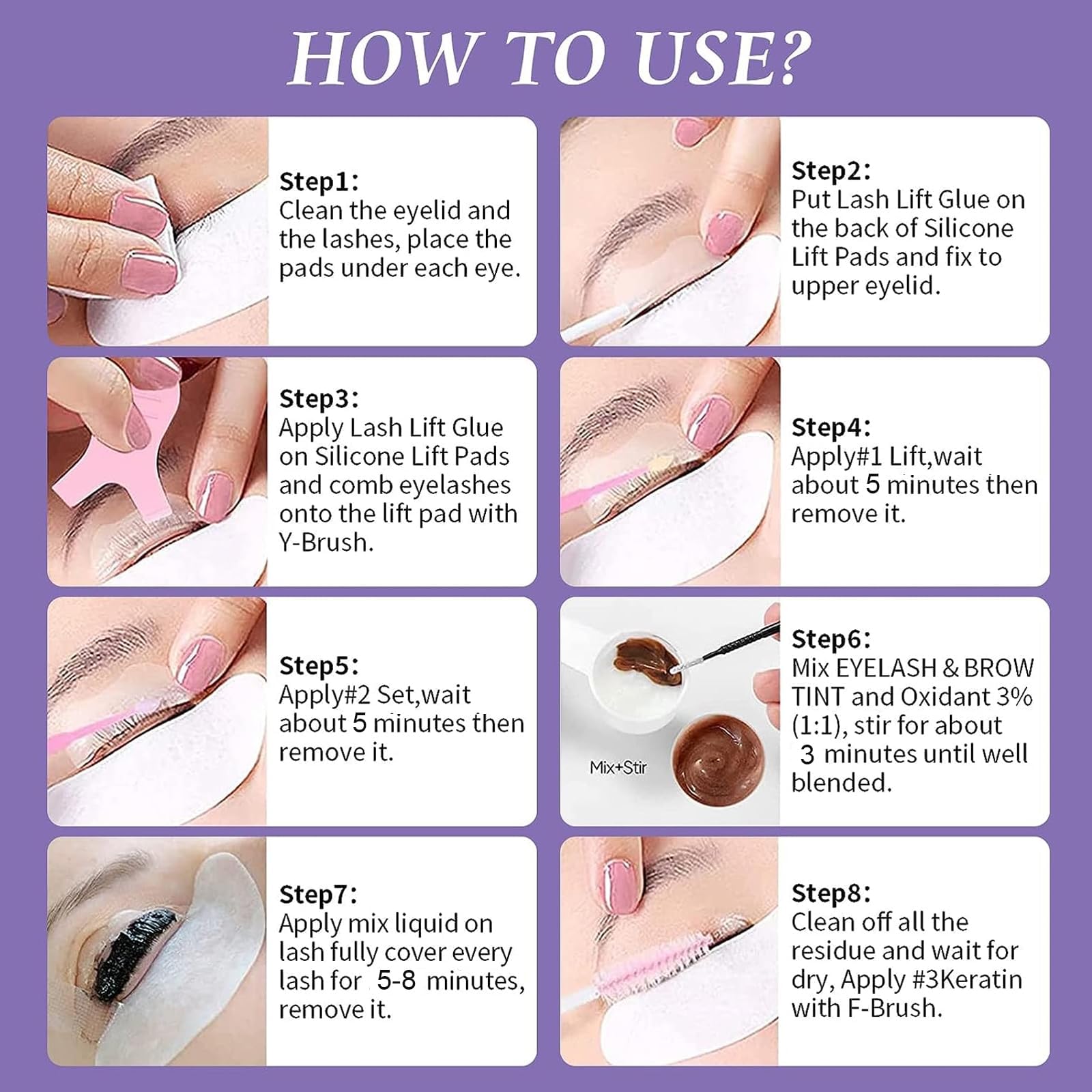 HOW TO USE?

Step1:
Clean the eyelid and the lashes, place the pads under each eye.

Step2:
Put Lash Lift Glue on the back of Silicone Lift Pads and fix to upper eyelid.

Step3:
Apply Lash Lift Glue on Silicone Lift Pads and comb eyelashes onto the lift pad with Y-Brush.

Step4:
Apply#1 Lift,wait about 5 minutes then remove it.

Step5:
Apply#2 Set,wait about 5 minutes then remove it.

Mix+Stir

Step6:
Mix EYELASH & BROW TINT and Oxidant 3% (1:1), stir for about 3 minutes until well blended.

Step7:
Apply mix liquid on lash fully cover every lash for 5-8 minutes, remove it.

Step8:
Clean off all the residue and wait for dry, Apply #3Keratin with F-Brush.