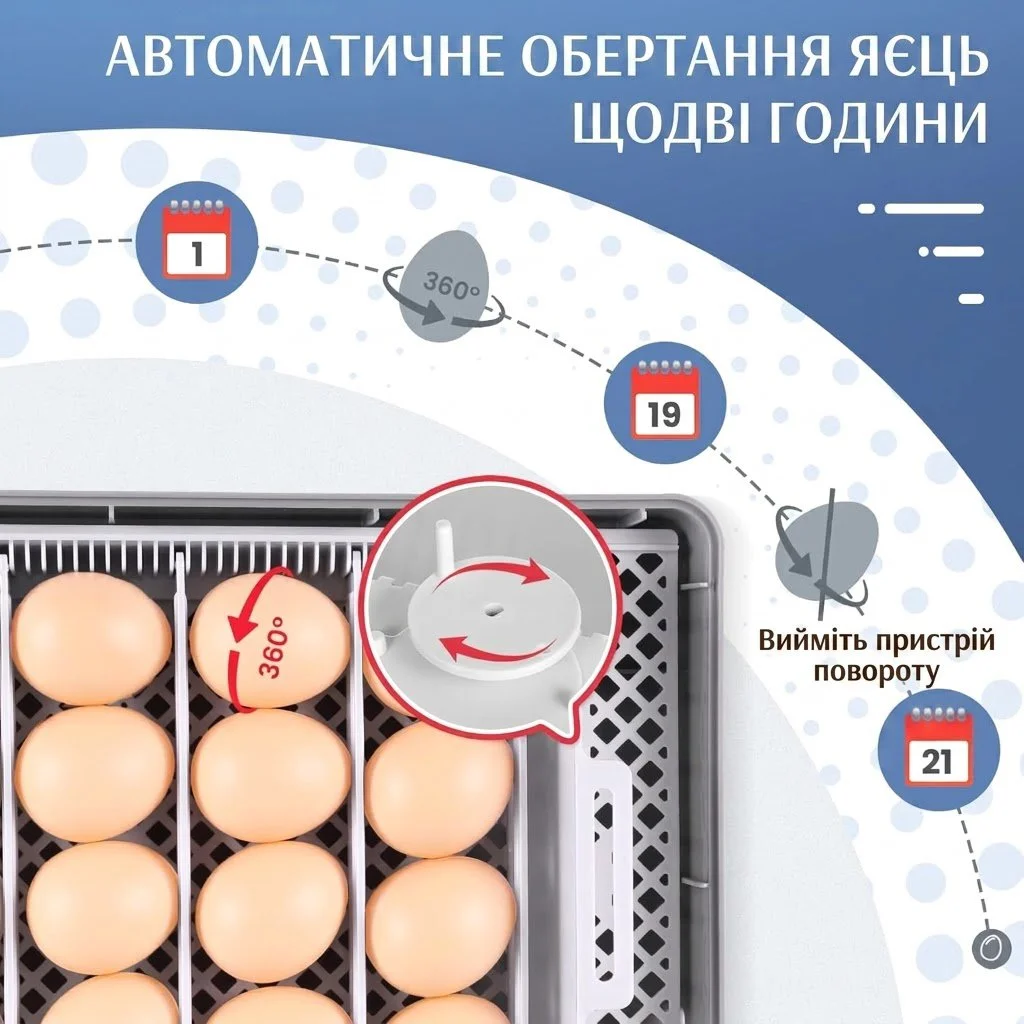 АВТОМАТИЧНЕ ОБЕРТАННЯ ЯЄЦЬ ЩОДВІ ГОДИНИ

1

360°

19

Вийміть пристрій повороту

21

360°