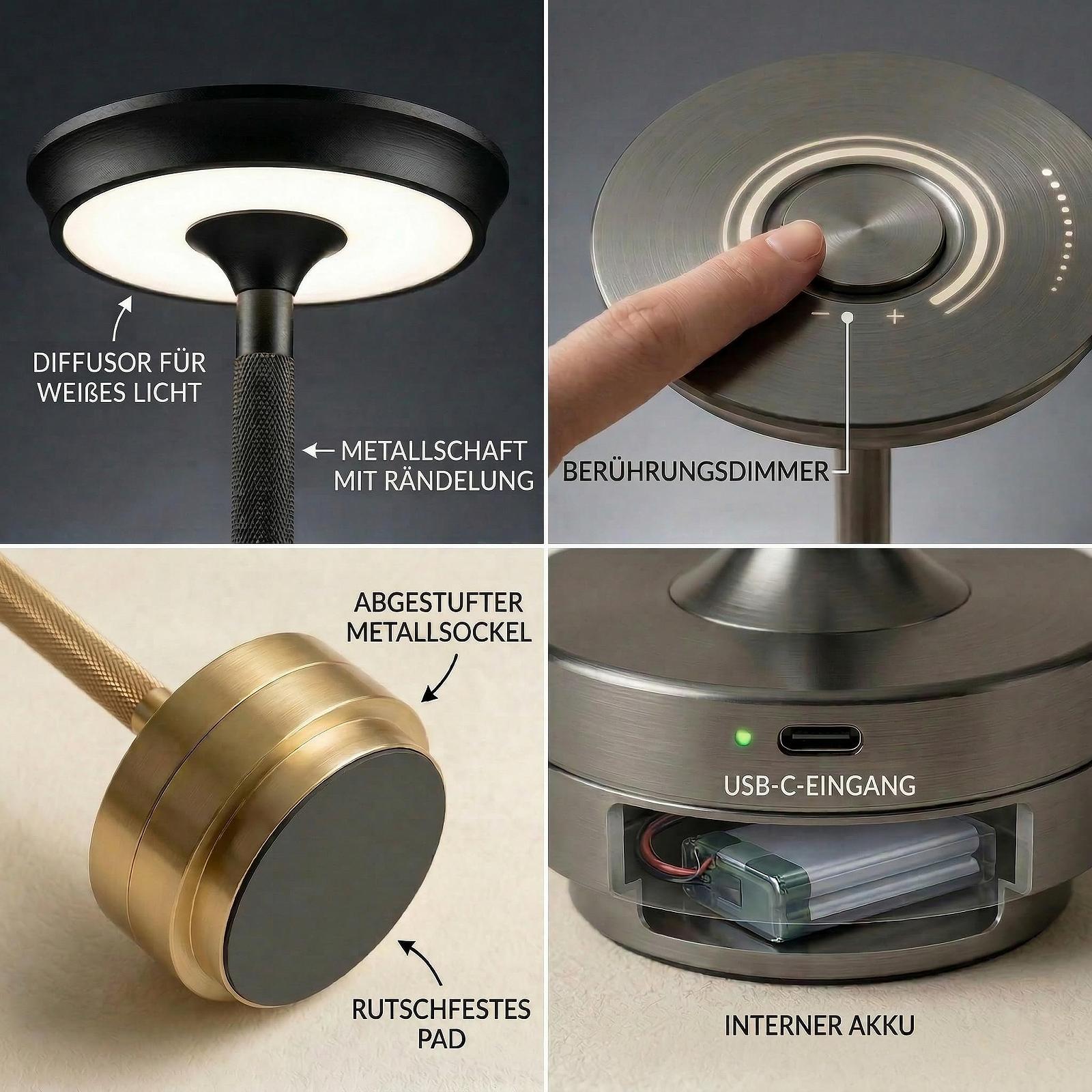 DIFFUSOR FÜR WEIßES LICHT

METALLSCHAFT MIT RÄNDELUNG

− +

BERÜHRUNGSDIMMER

ABGESTUFTER METALLSOCKEL

RUTSCHFESTES PAD

USB-C-EINGANG

INTERNER AKKU