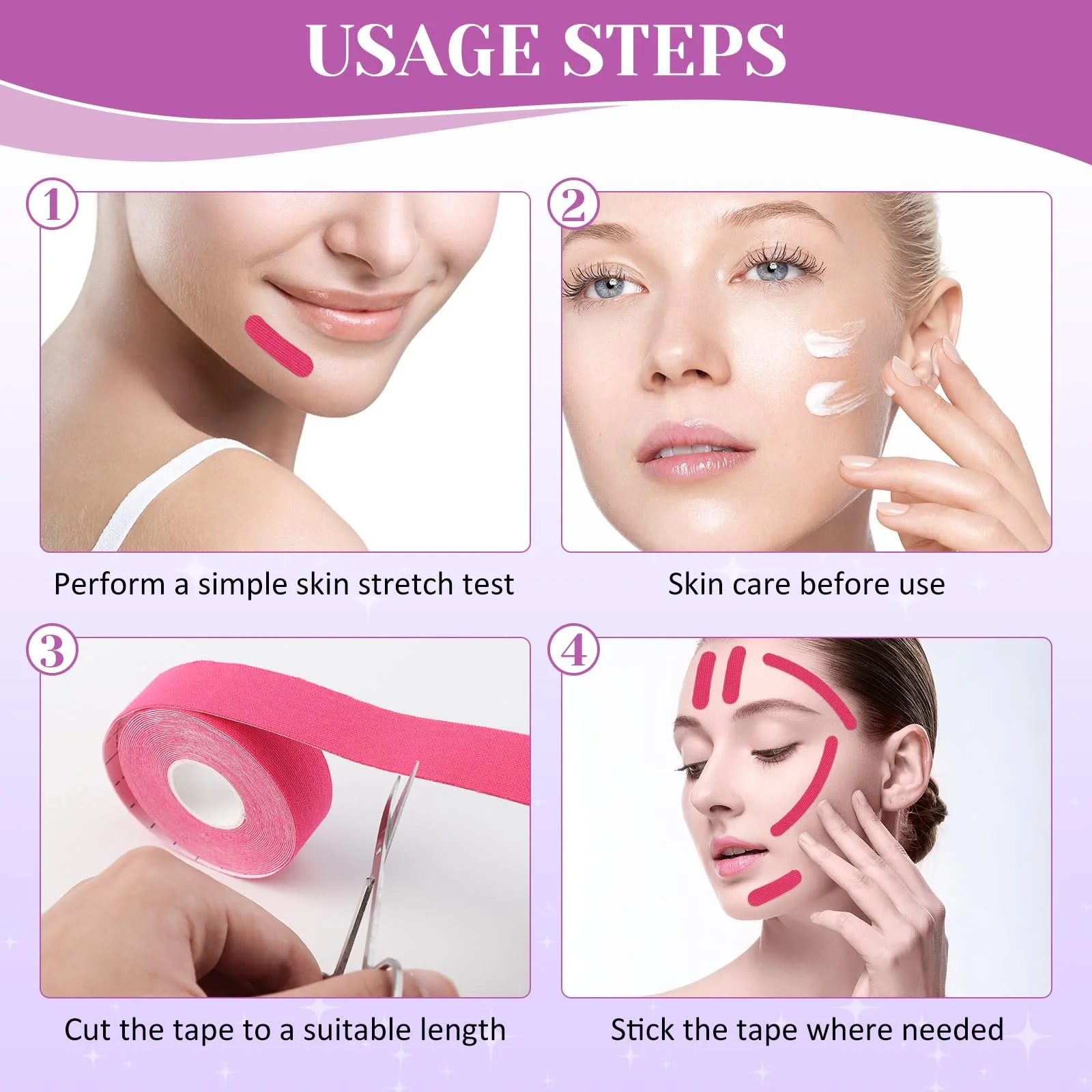 USAGE STEPS

1

Perform a simple skin stretch test

2

Skin care before use

3

Cut the tape to a suitable length

4

Stick the tape where needed