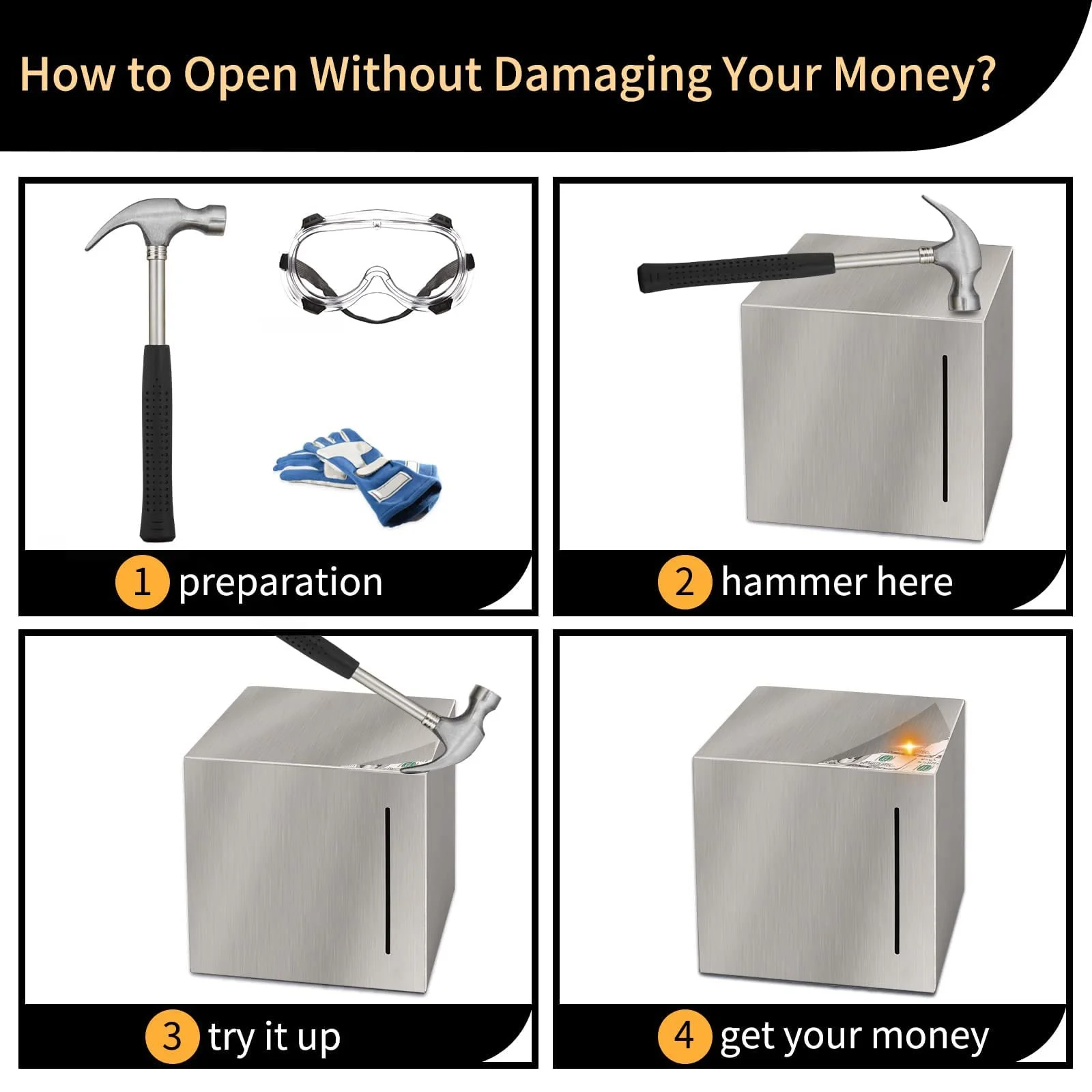 How to Open Without Damaging Your Money?

1 preparation

2 hammer here

3 try it up

4 get your money