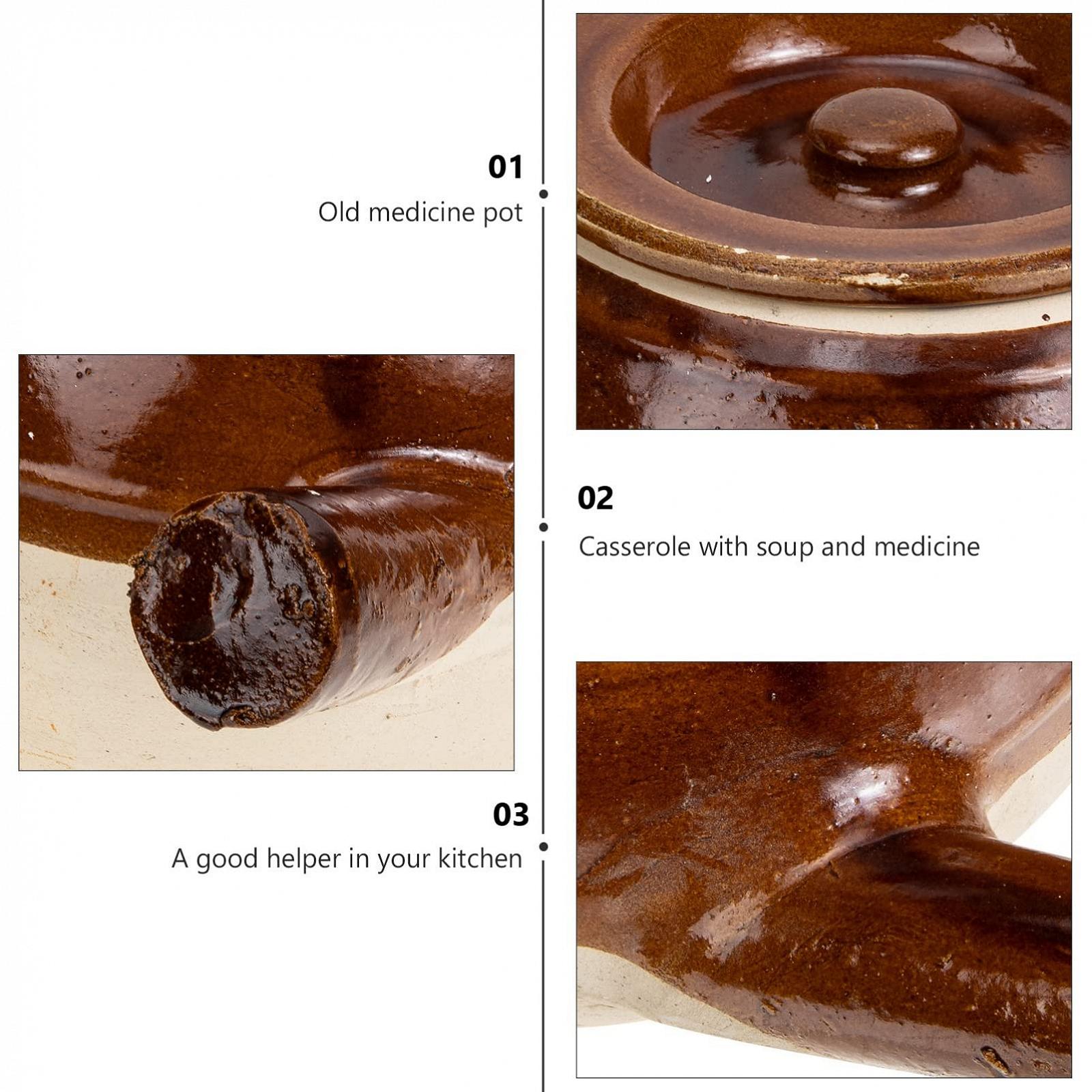 01
Old medicine pot

02
Casserole with soup and medicine

03
A good helper in your kitchen