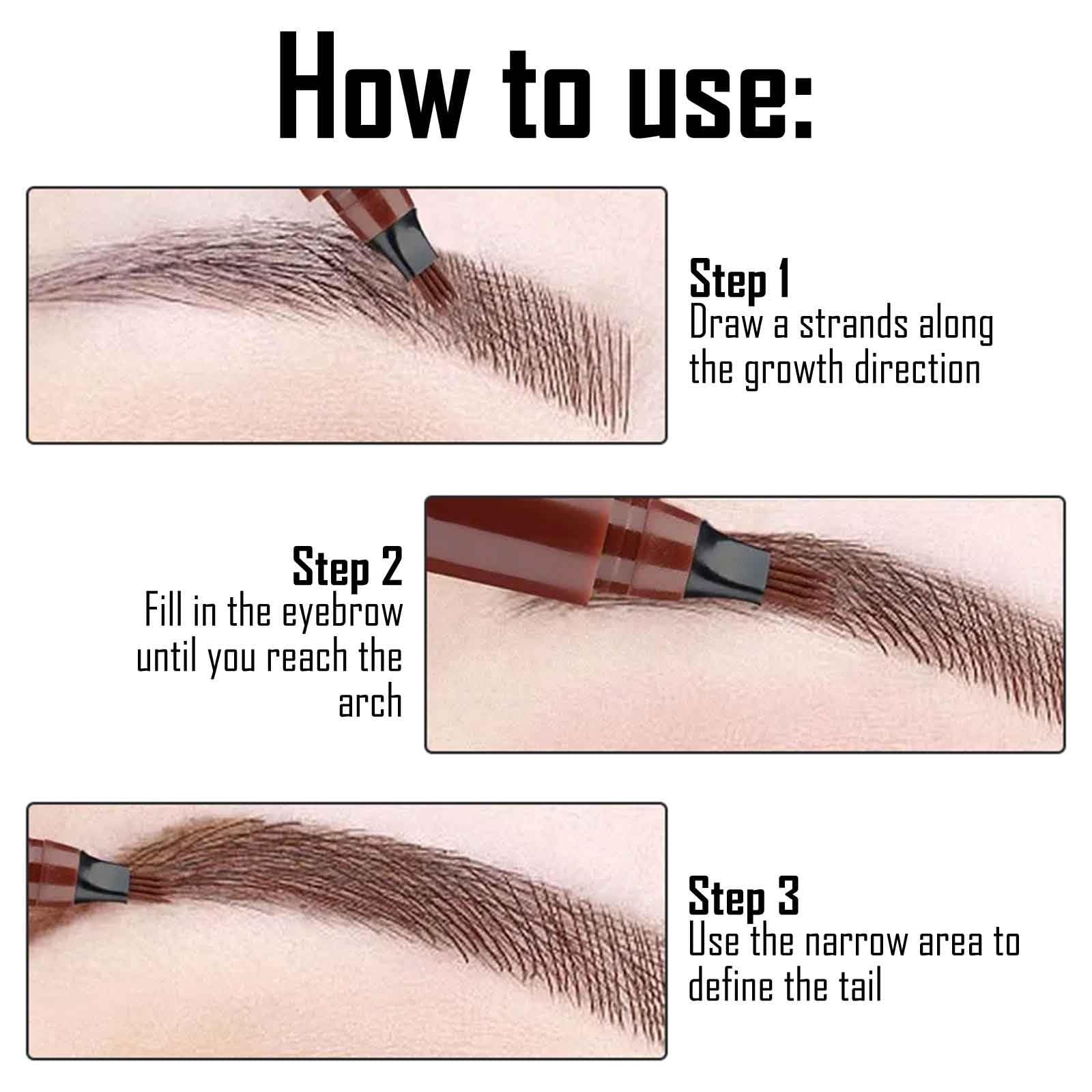 How to use:

Step 1
Draw a strands along the growth direction

Step 2
Fill in the eyebrow until you reach the arch

Step 3
Use the narrow area to define the tail