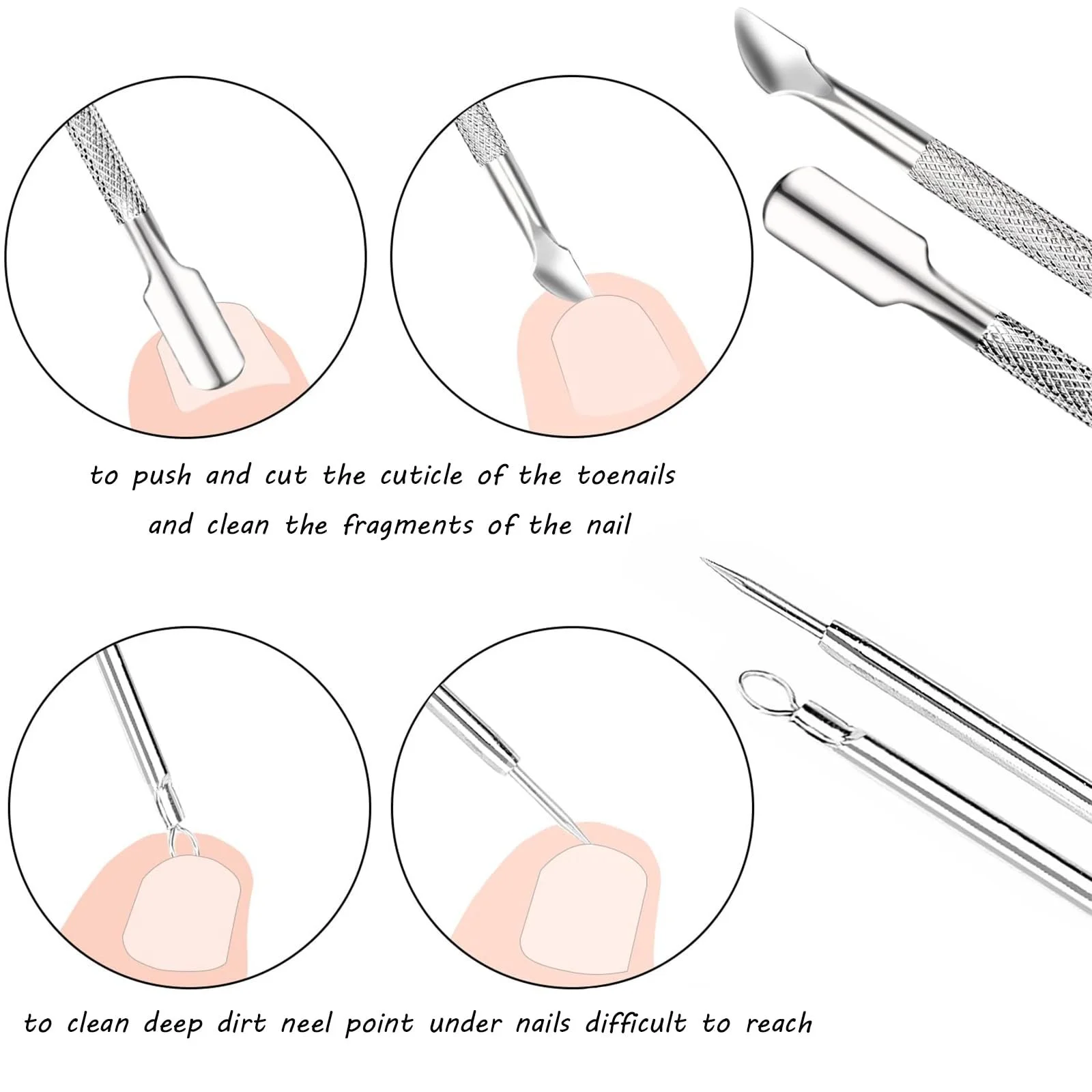 to push and cut the cuticle of the toenails and clean the fragments of the nail

to clean deep dirt neel point under nails difficult to reach