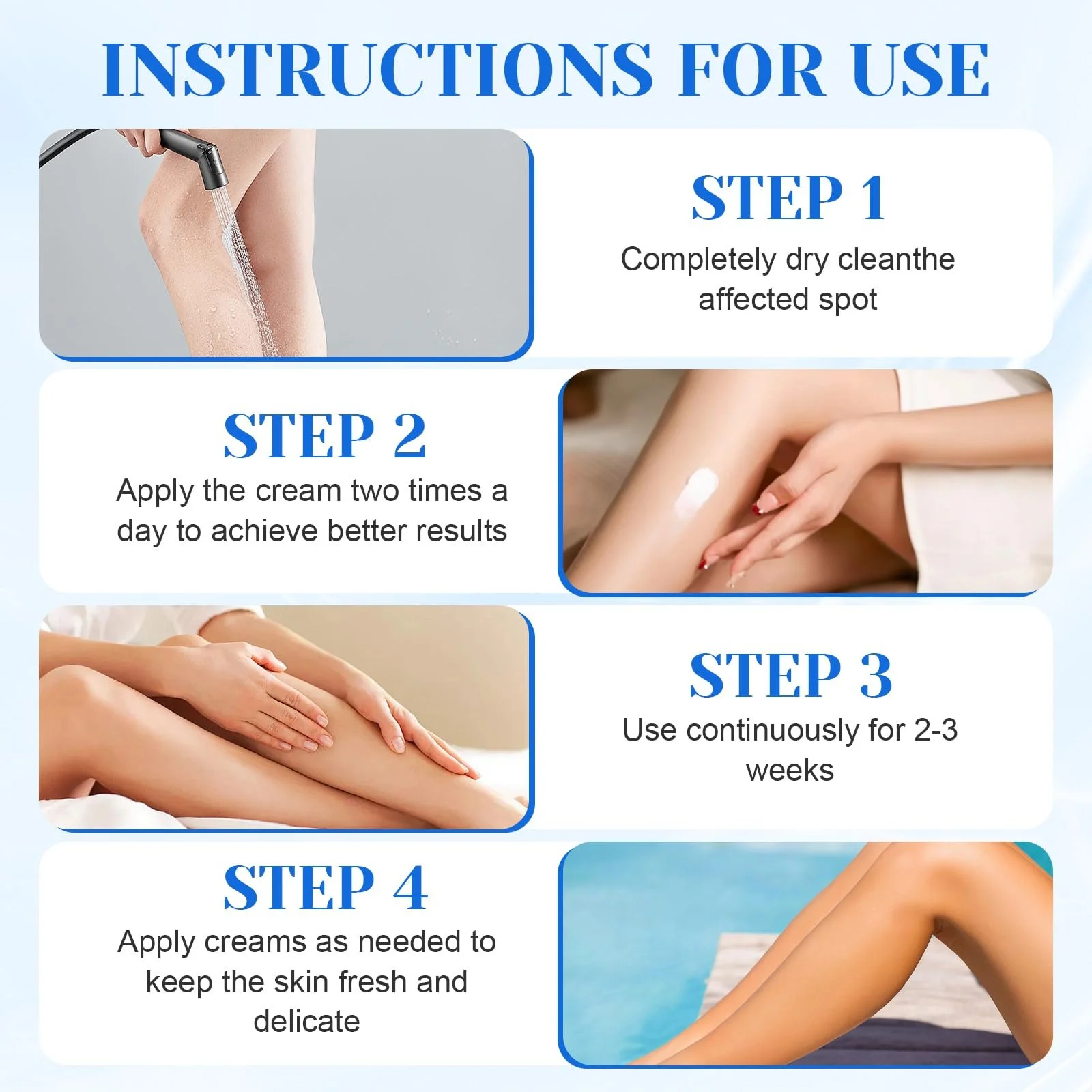 INSTRUCTIONS FOR USE

STEP 1
Completely dry cleanthe affected spot

STEP 2
Apply the cream two times a day to achieve better results

STEP 3
Use continuously for 2-3 weeks

STEP 4
Apply creams as needed to keep the skin fresh and delicate