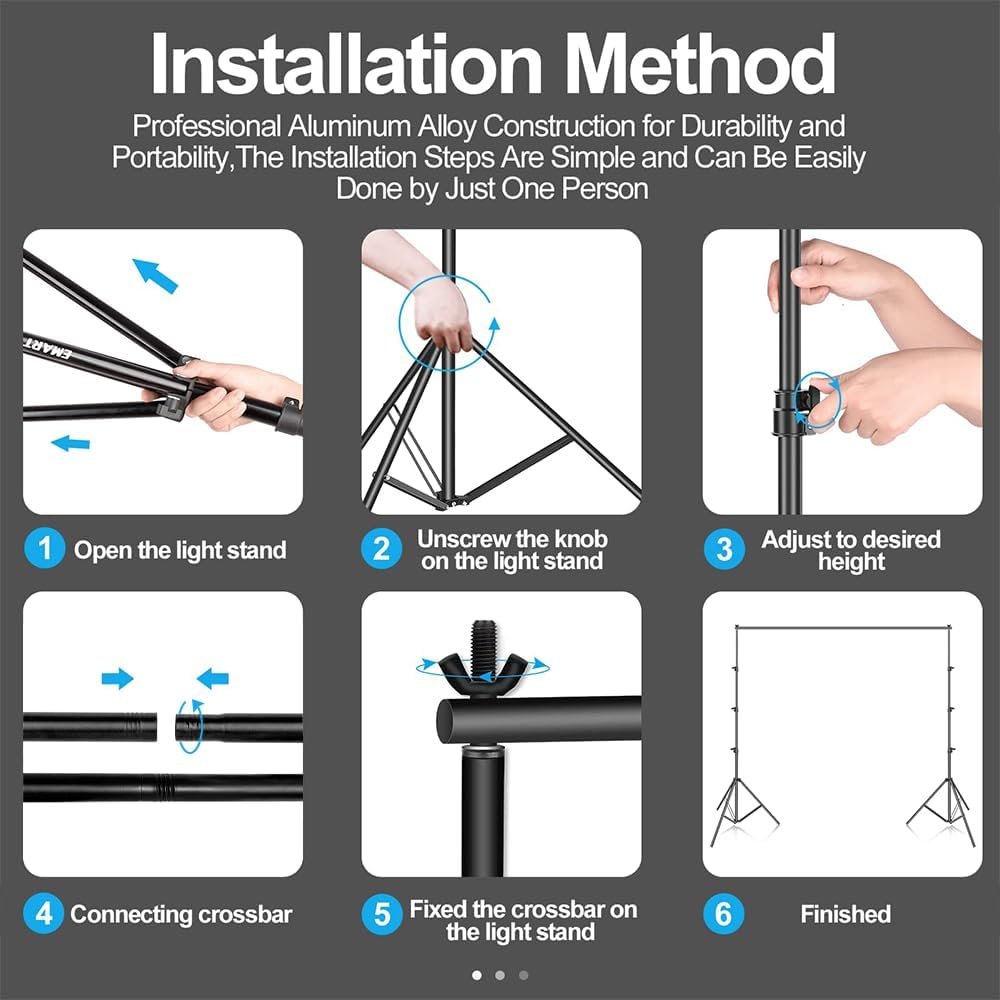 Installation Method

Professional Aluminum Alloy Construction for Durability and Portability,The Installation Steps Are Simple and Can Be Easily Done by Just One Person

EMART

1 Open the light stand

2 Unscrew the knob on the light stand

3 Adjust to desired height

4 Connecting crossbar

5 Fixed the crossbar on the light stand

6 Finished