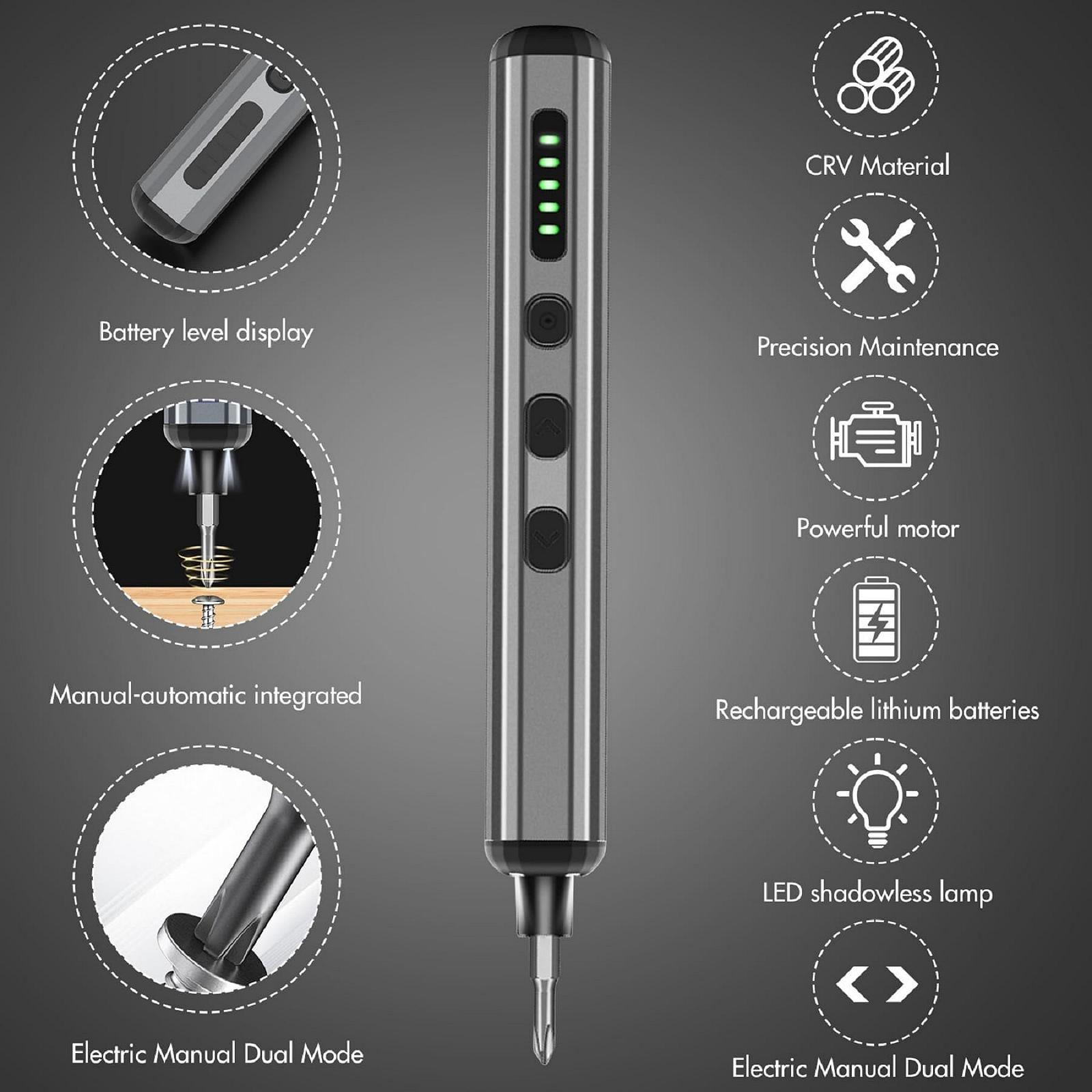 Battery level display

Manual-automatic integrated

Electric Manual Dual Mode

CRV Material

Precision Maintenance

Powerful motor

Rechargeable lithium batteries

LED shadowless lamp

Electric Manual Dual Mode