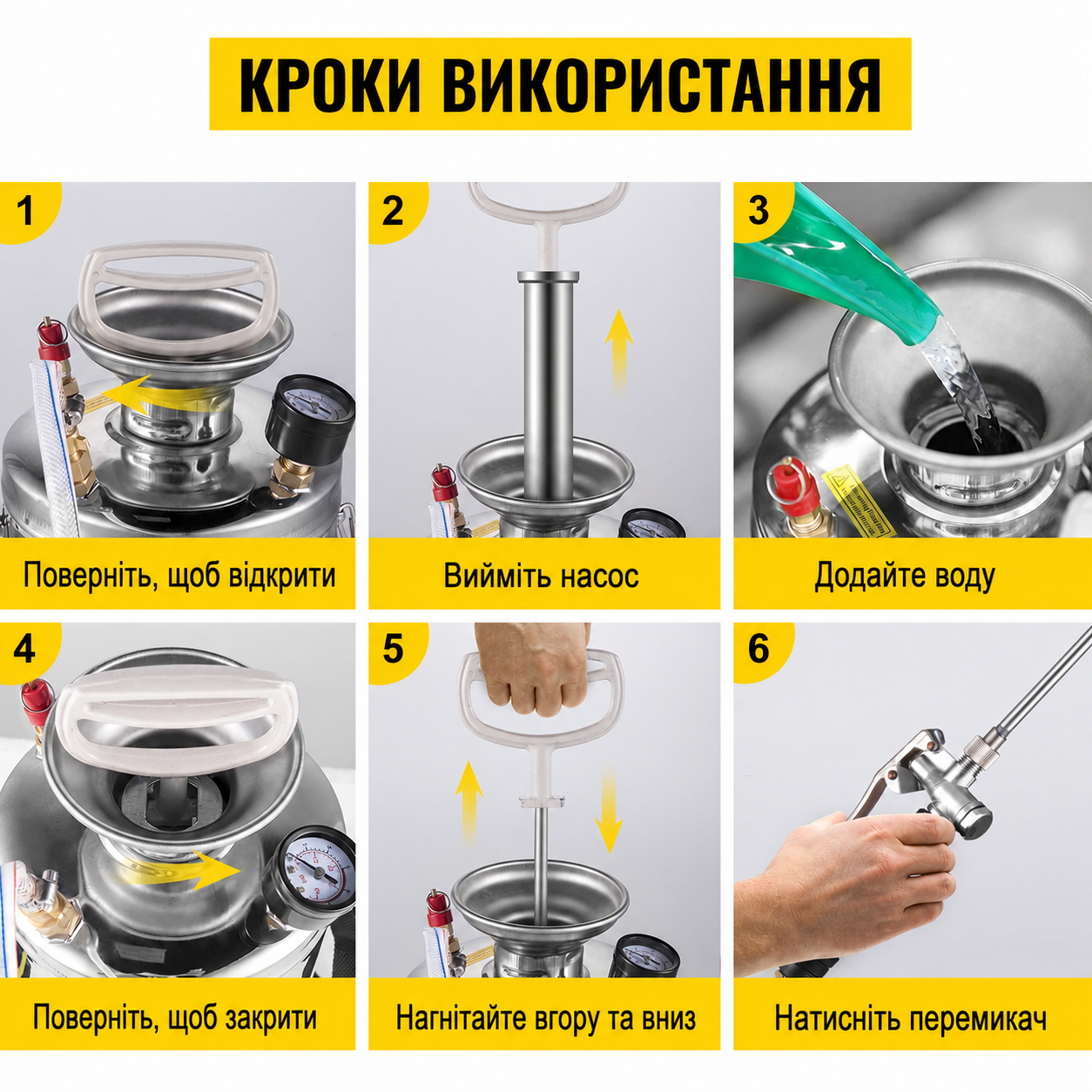 КРОКИ ВИКОРИСТАННЯ

1
Поверніть, щоб відкрити

2
Вийміть насос

3
Додайте воду

4
Поверніть, щоб закрити

5
Нагнітайте вгору та вниз

6
Натисніть перемикач