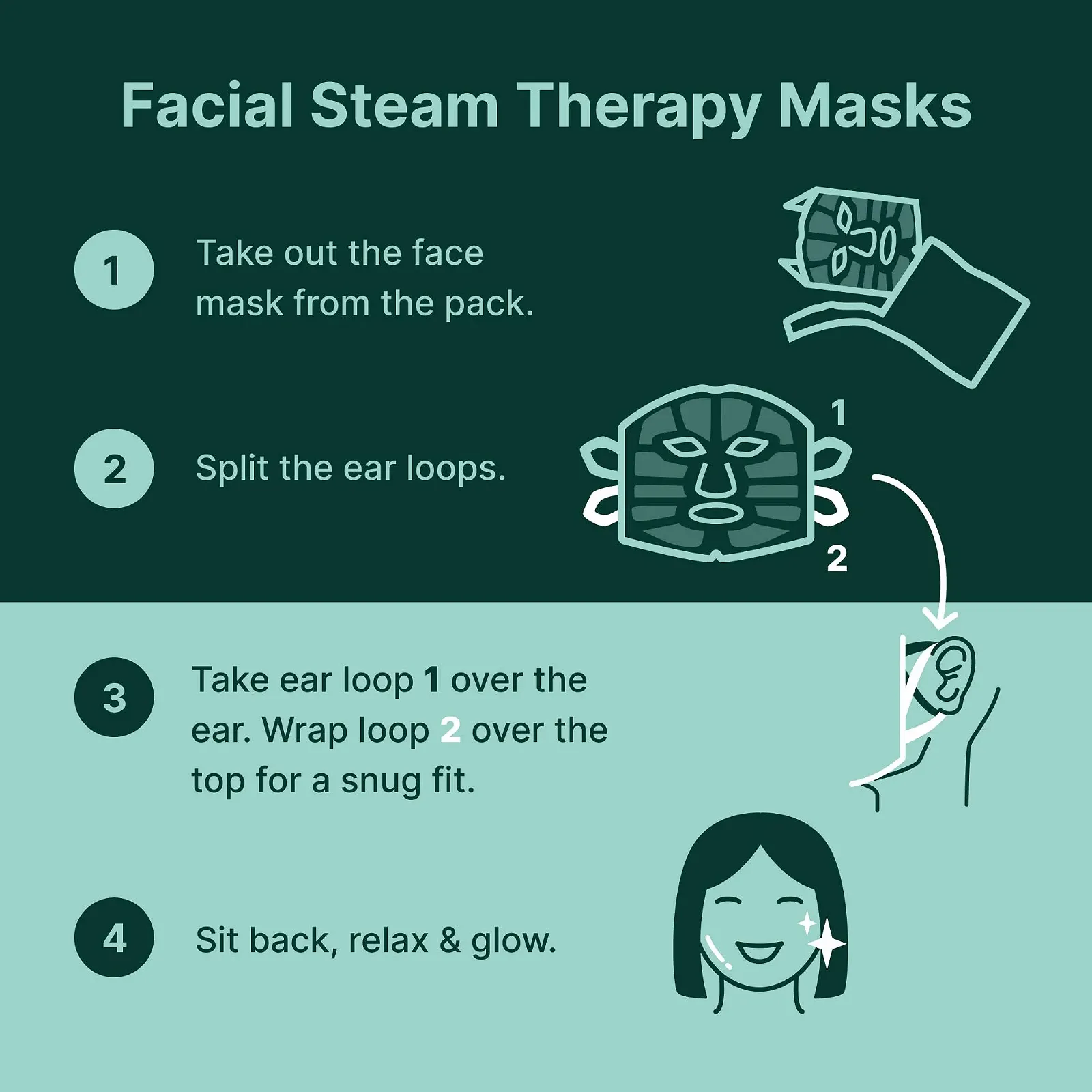 Facial Steam Therapy Masks

1

Take out the face mask from the pack.

2

Split the ear loops.

1

2

3

Take ear loop 1 over the ear. Wrap loop 2 over the top for a snug fit.

4

Sit back, relax & glow.