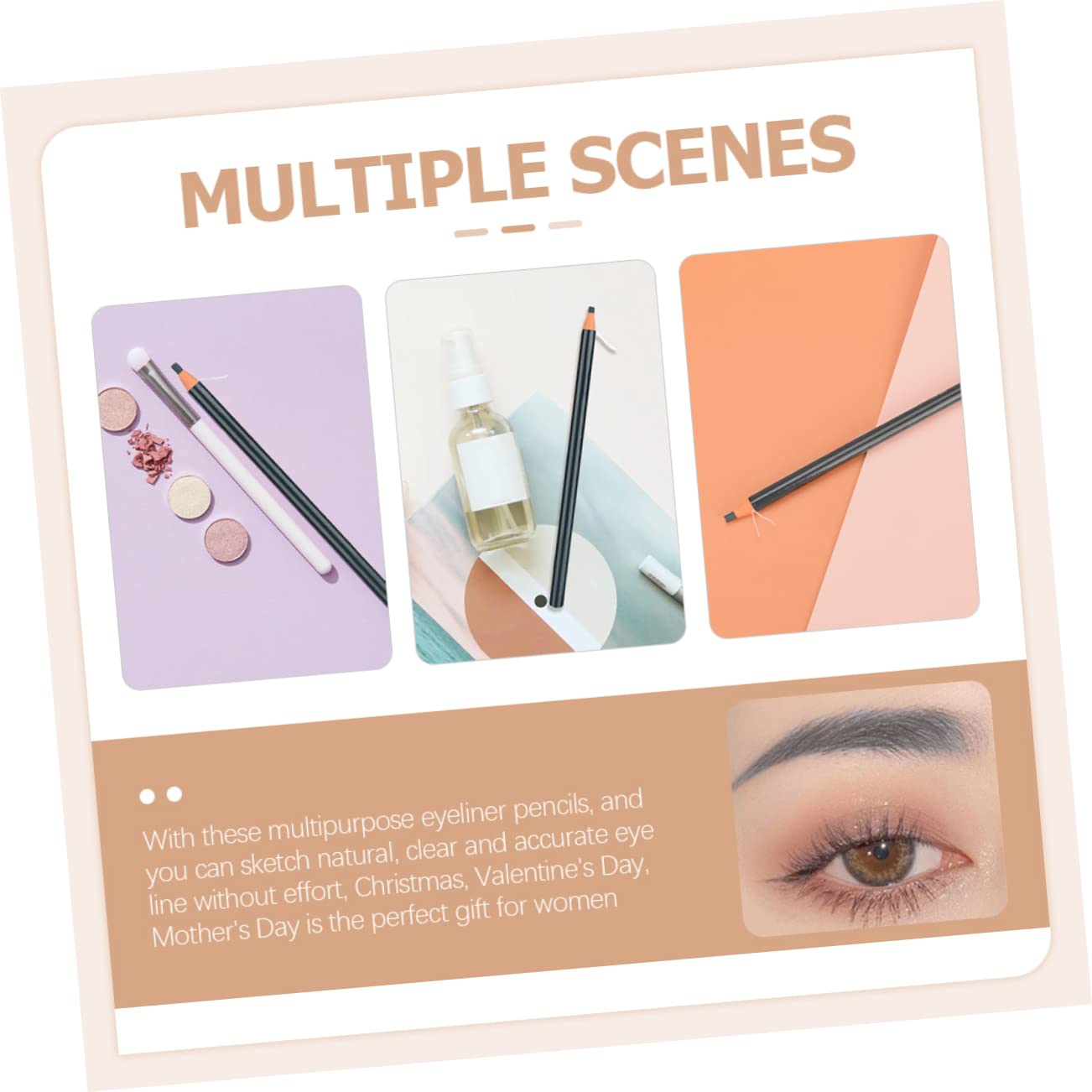 MULTIPLE SCENES

With these multipurpose eyeliner pencils, and you can sketch natural, clear and accurate eye line without effort, Christmas, Valentine's Day, Mother's Day is the perfect gift for women