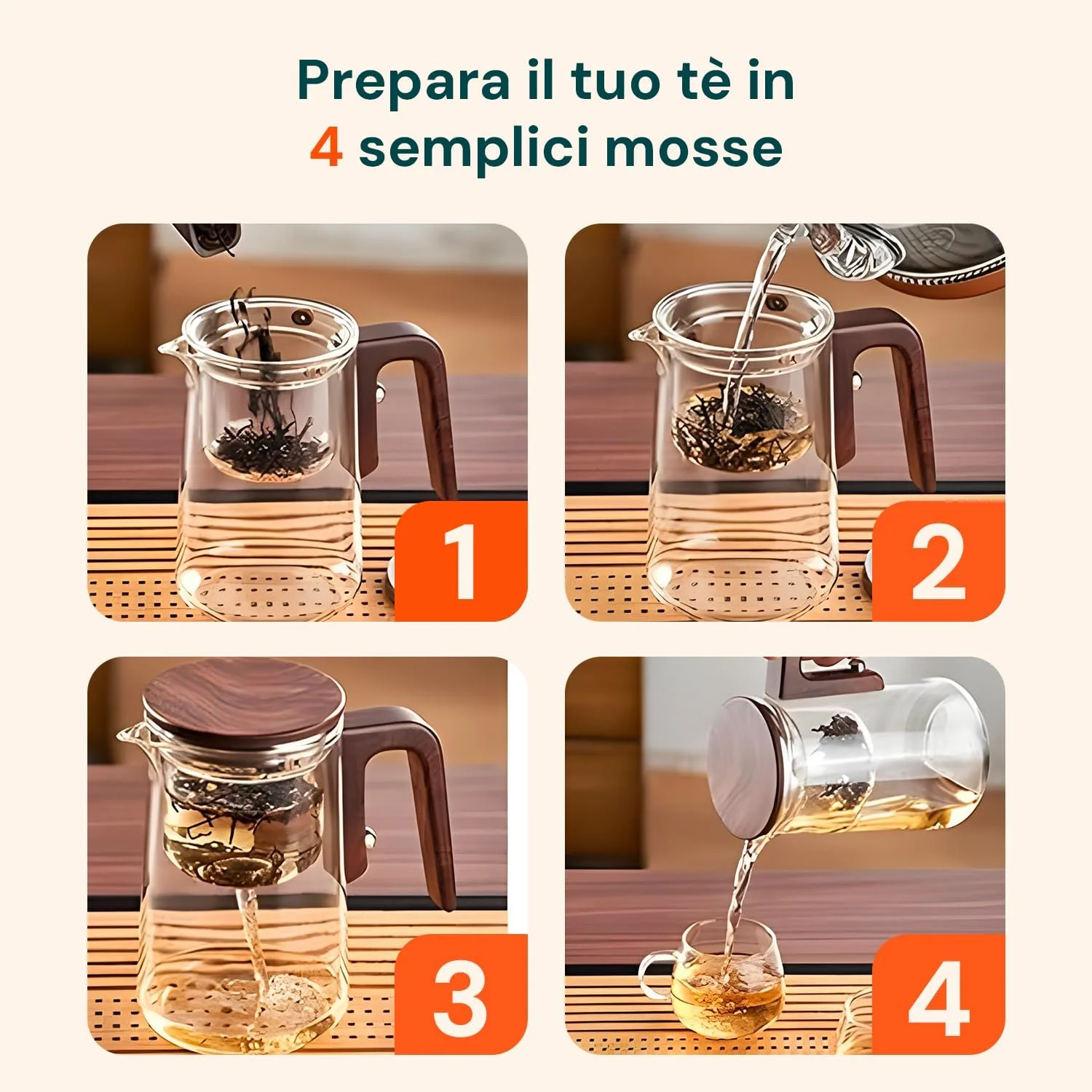 Prepara il tuo tè in
4 semplici mosse

1

2

3

4