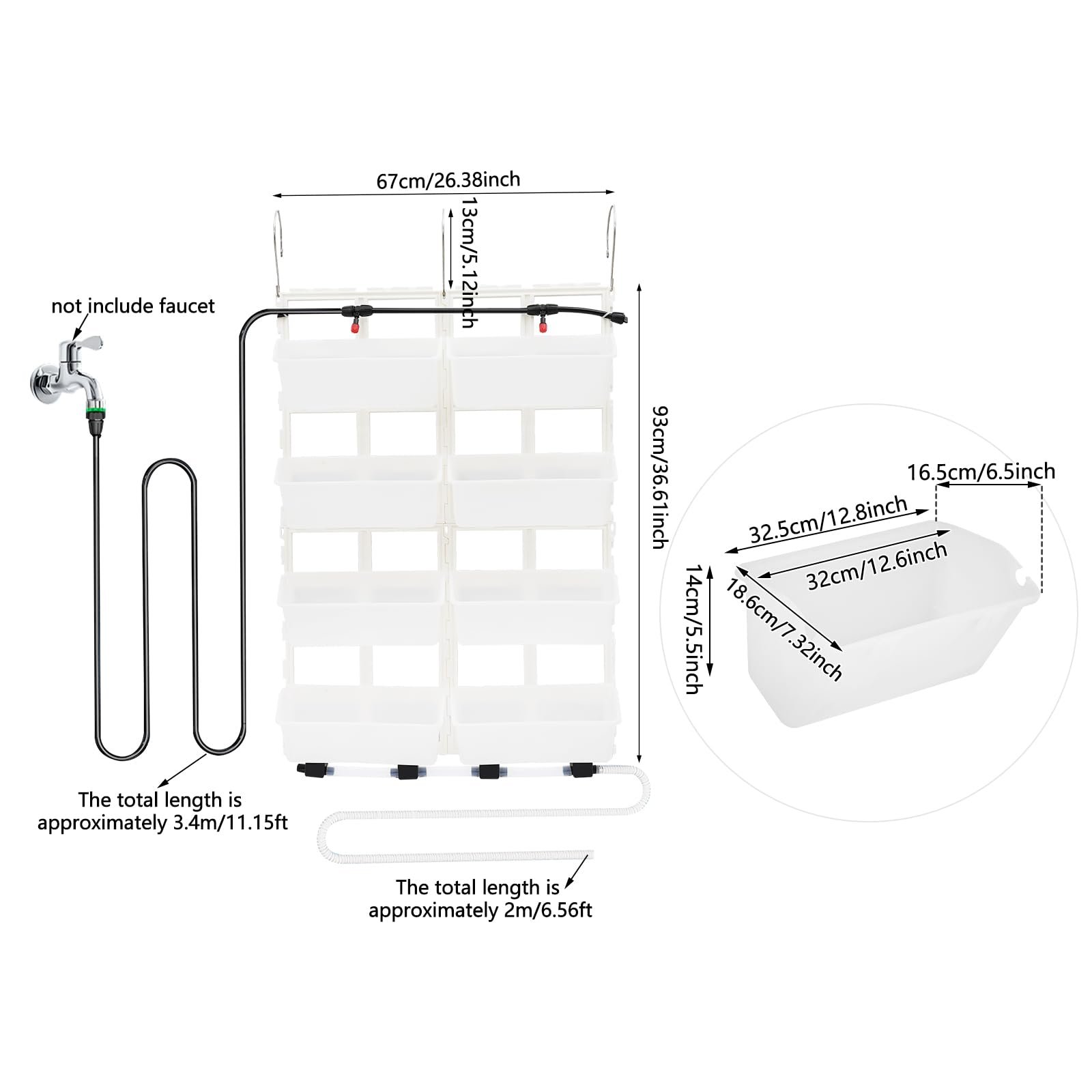 67cm/26.38inch

13cm/5.12inch

not include faucet

93cm/36.61inch

The total length is approximately 3.4m/11.15ft

The total length is approximately 2m/6.56ft

16.5cm/6.5inch

32.5cm/12.8inch

32cm/12.6inch

14cm/5.5inch

18.6cm/7.32inch