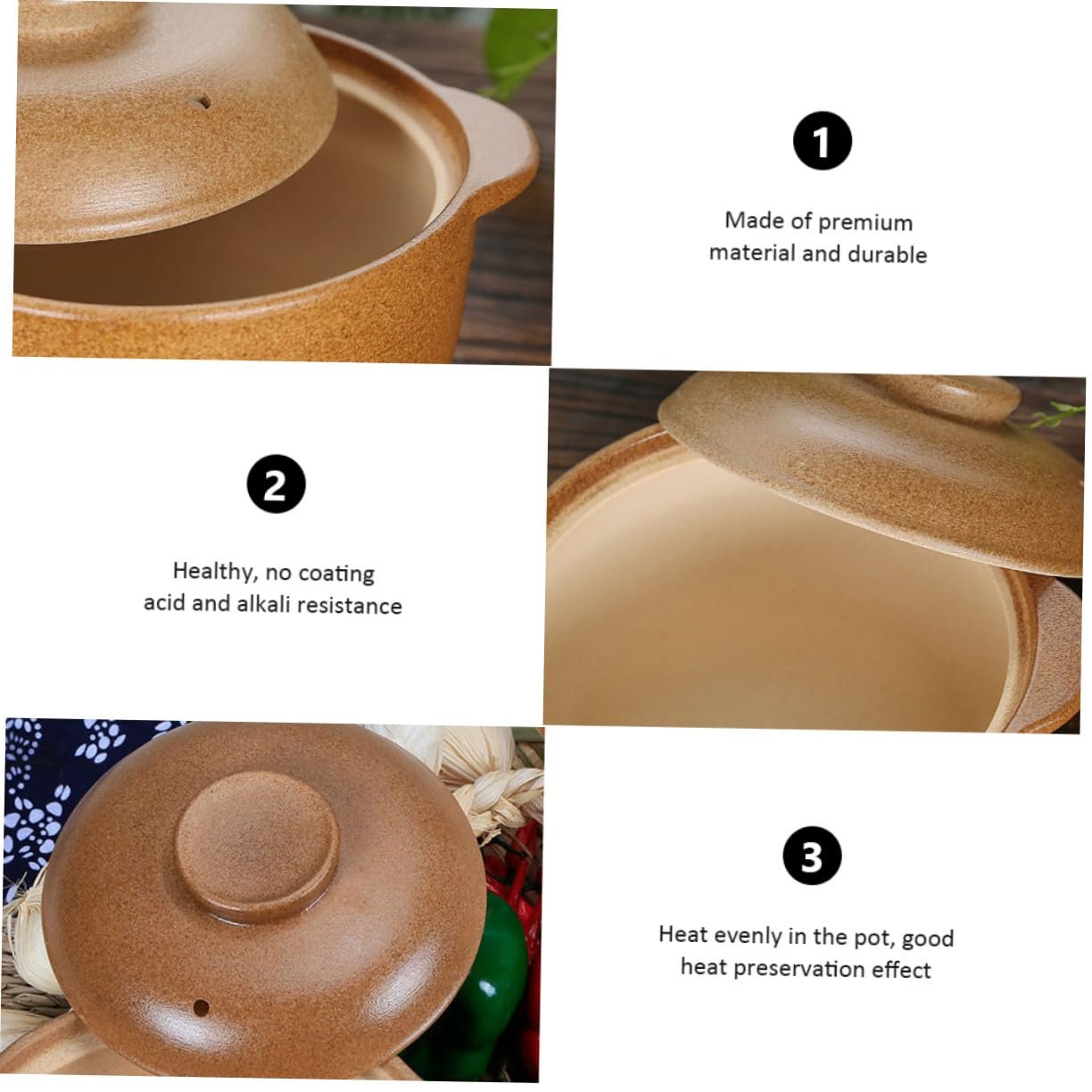 1

Made of premium material and durable

2

Healthy, no coating acid and alkali resistance

3

Heat evenly in the pot, good heat preservation effect