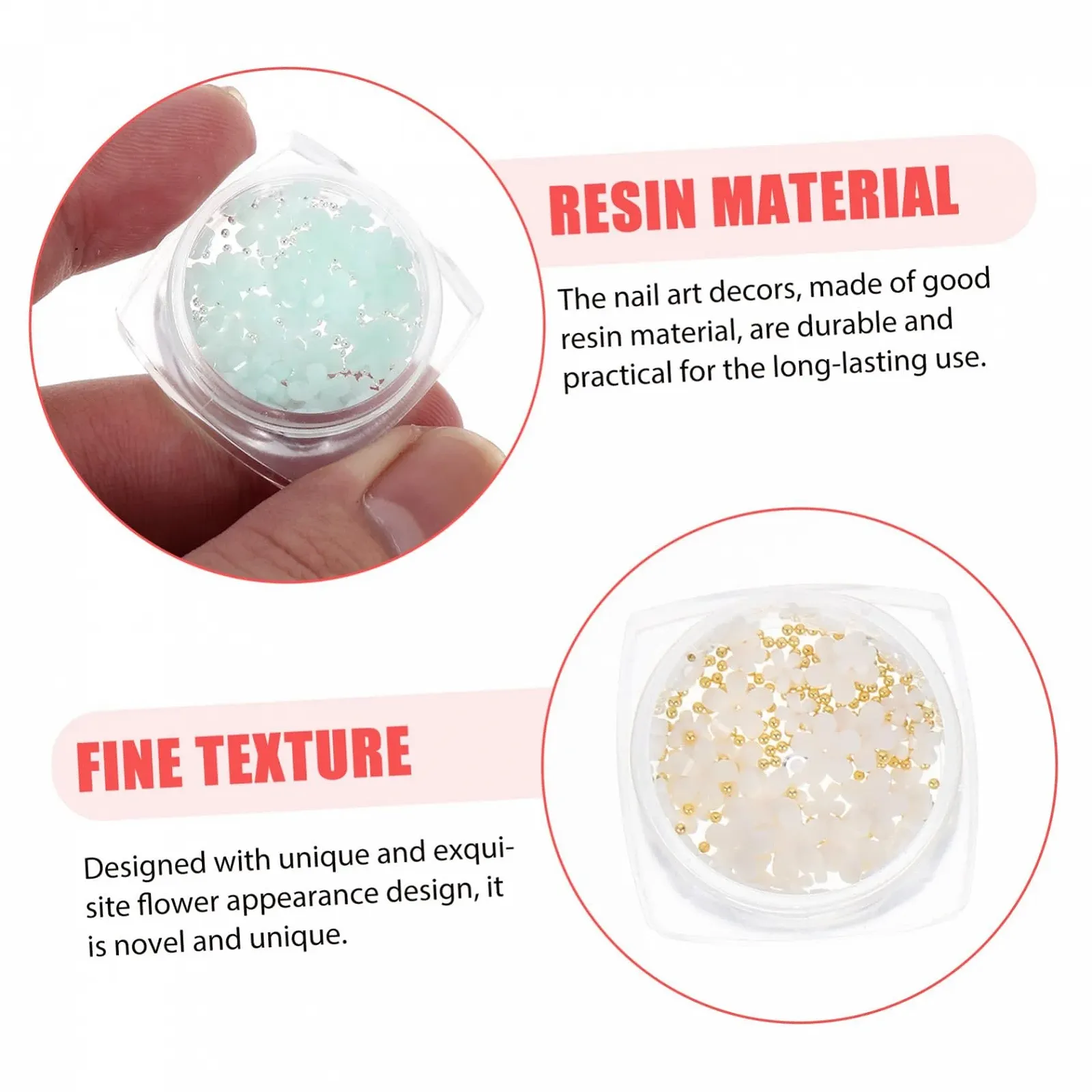 RESIN MATERIAL

The nail art decors, made of good resin material, are durable and practical for the long-lasting use.

FINE TEXTURE

Designed with unique and exquisite flower appearance design, it is novel and unique.