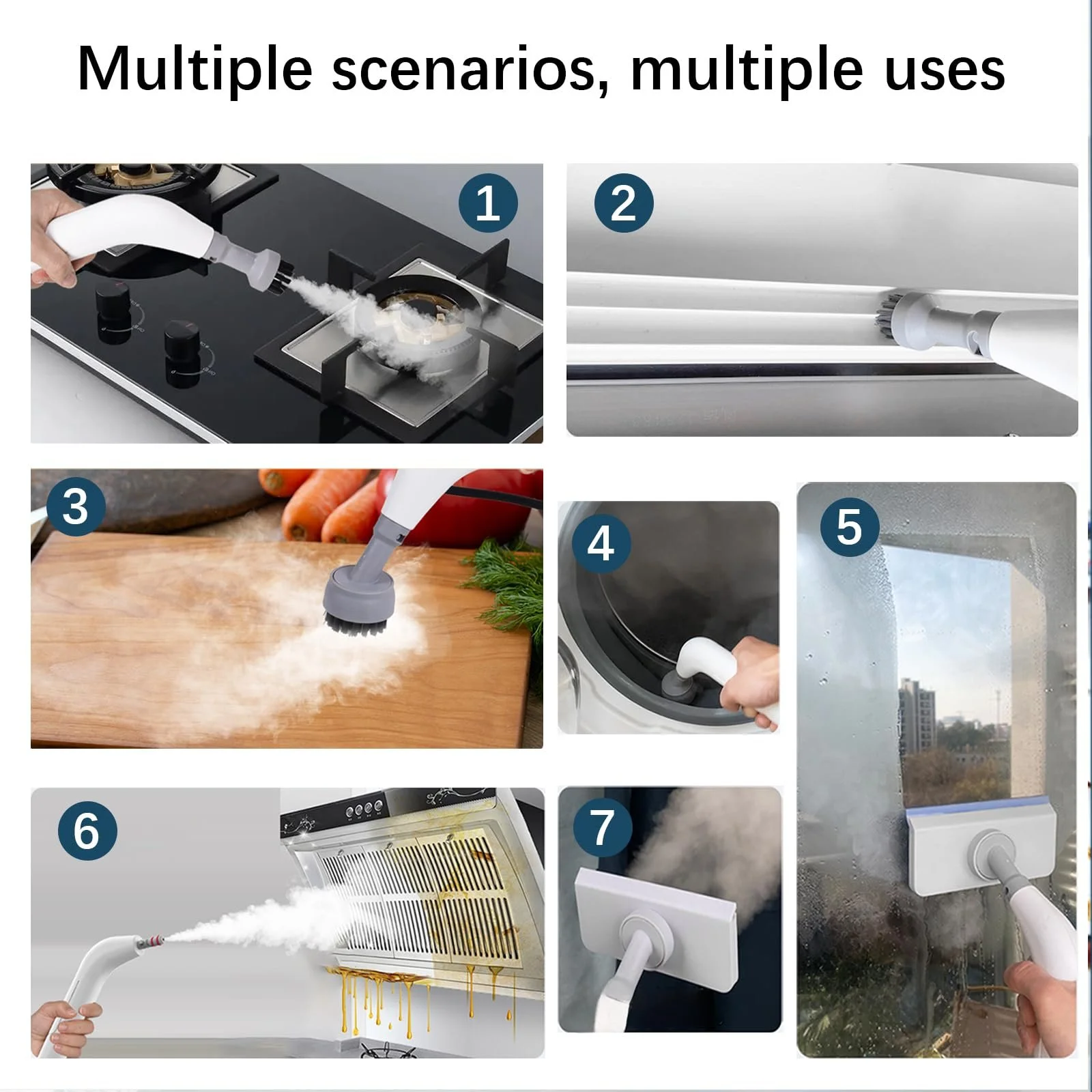 Multiple scenarios, multiple uses

1

2

3

4

5

6

7