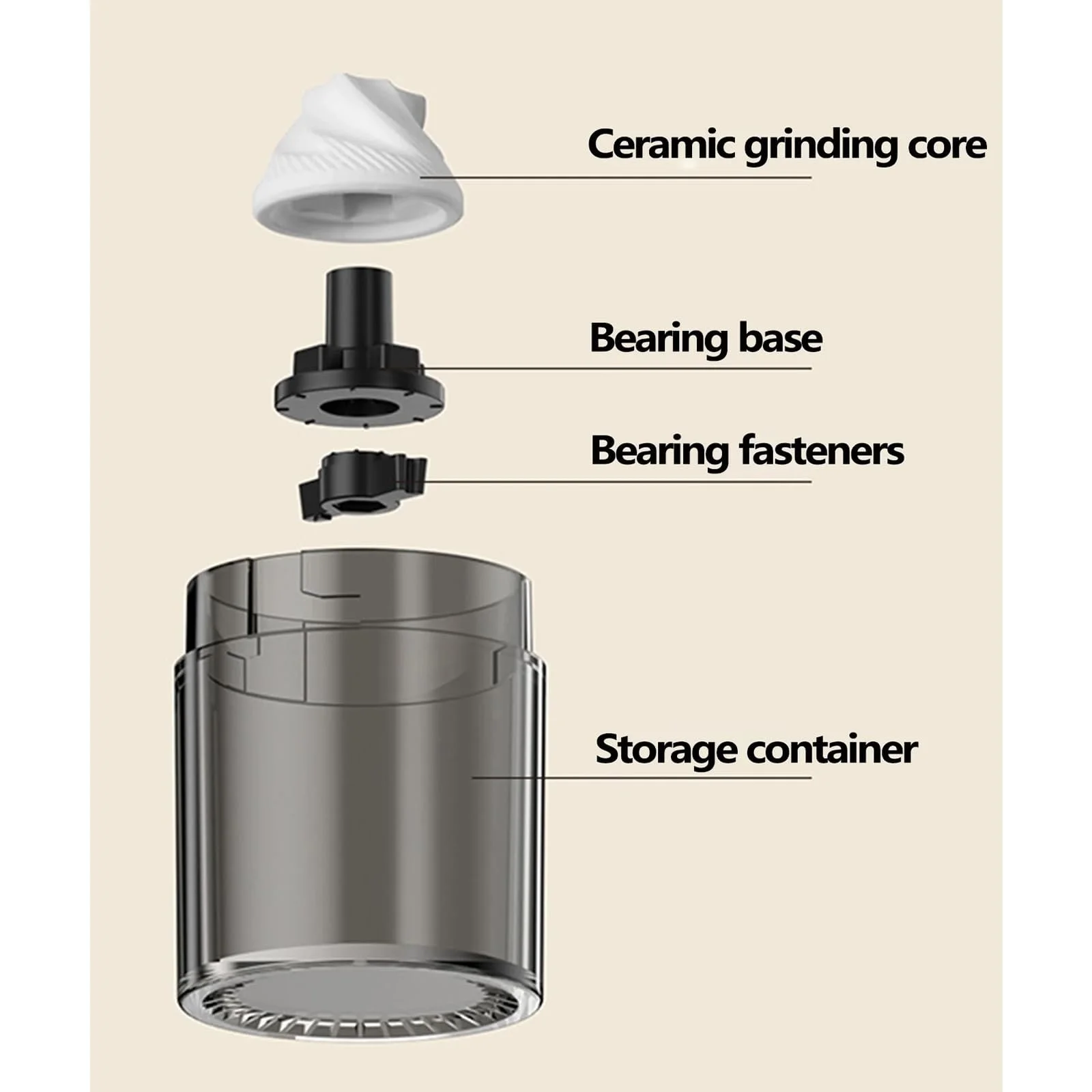 Ceramic grinding core

Bearing base

Bearing fasteners

Storage container