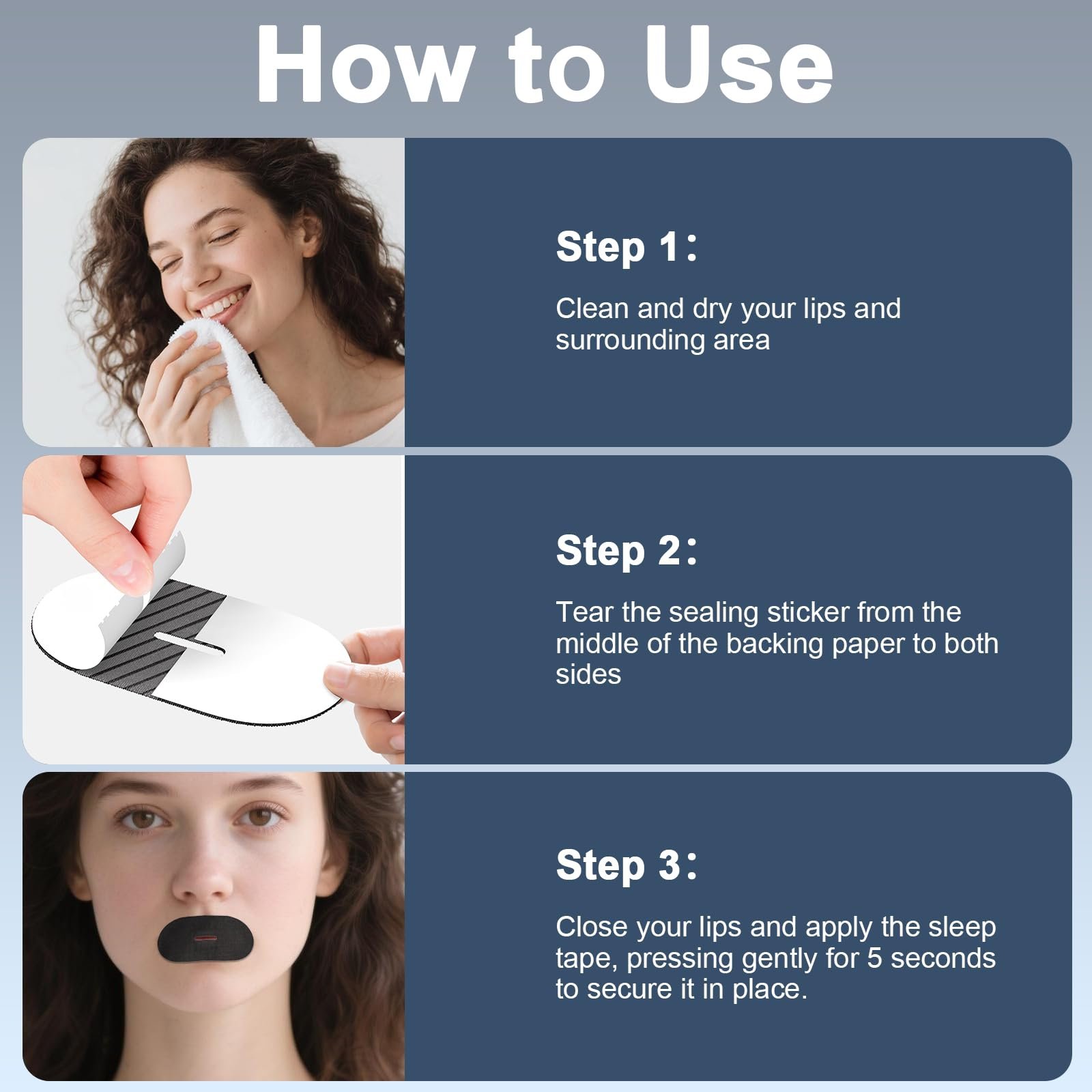 How to Use

Step 1：

Clean and dry your lips and surrounding area

Step 2：

Tear the sealing sticker from the middle of the backing paper to both sides

Step 3：

Close your lips and apply the sleep tape, pressing gently for 5 seconds to secure it in place.