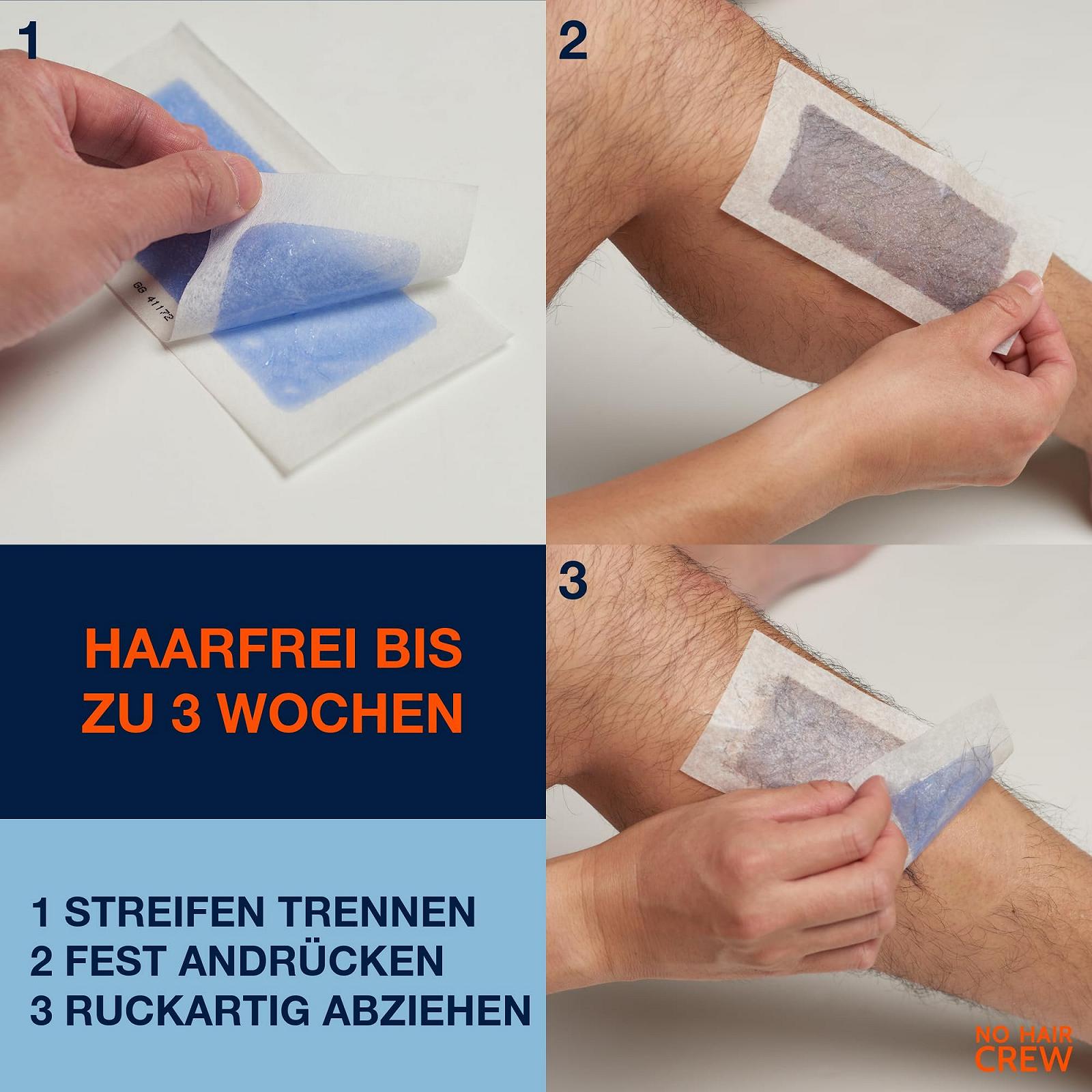 1

GG 41172

2

HAARFREI BIS ZU 3 WOCHEN

3

1 STREIFEN TRENNEN
2 FEST ANDRÜCKEN
3 RUCKARTIG ABZIEHEN

NO HAIR CREW