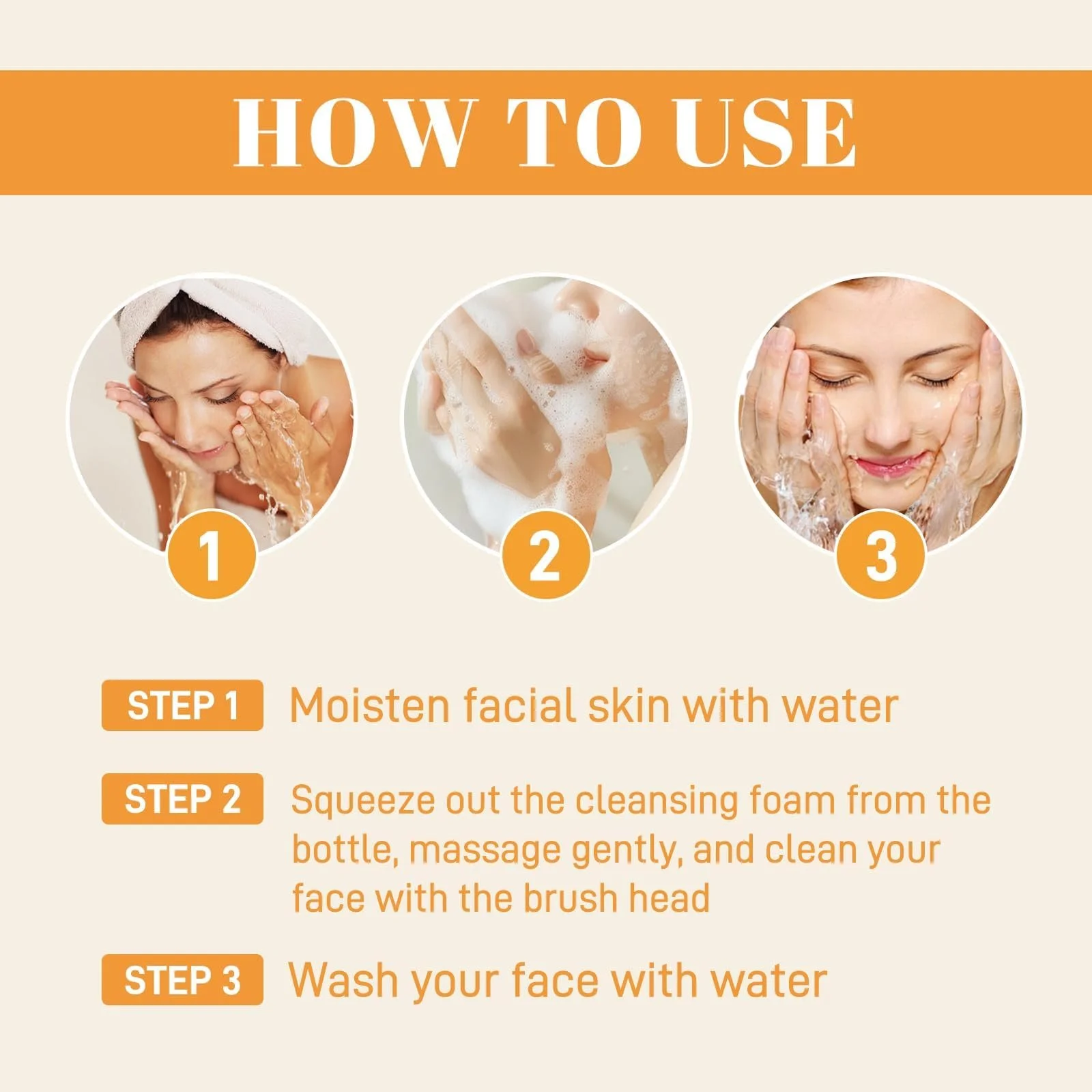 HOW TO USE

1

2

3

STEP 1 Moisten facial skin with water

STEP 2 Squeeze out the cleansing foam from the bottle, massage gently, and clean your face with the brush head

STEP 3 Wash your face with water