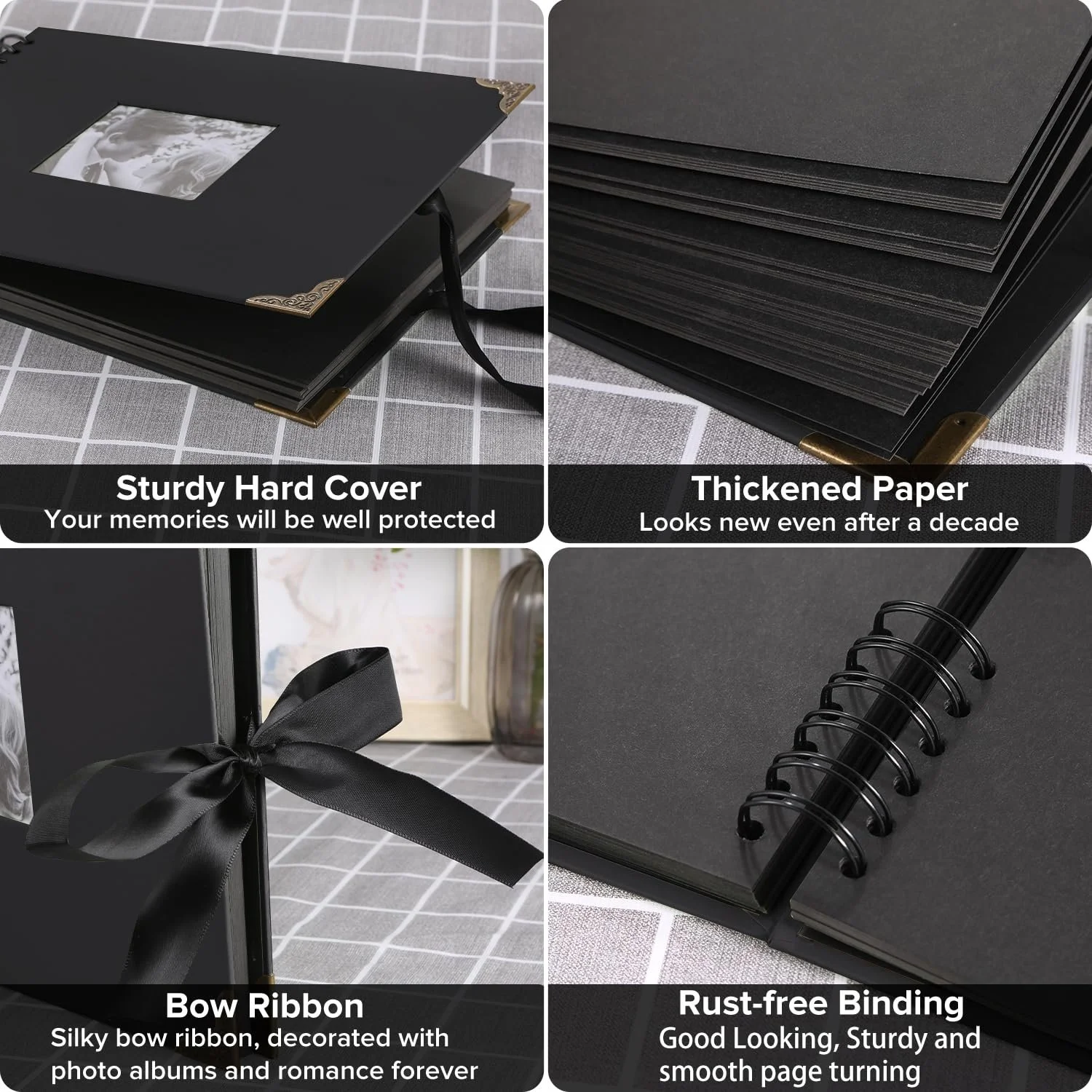 Sturdy Hard Cover
Your memories will be well protected

Thickened Paper
Looks new even after a decade

Bow Ribbon
Silky bow ribbon, decorated with photo albums and romance forever

Rust-free Binding
Good Looking, Sturdy and smooth page turning