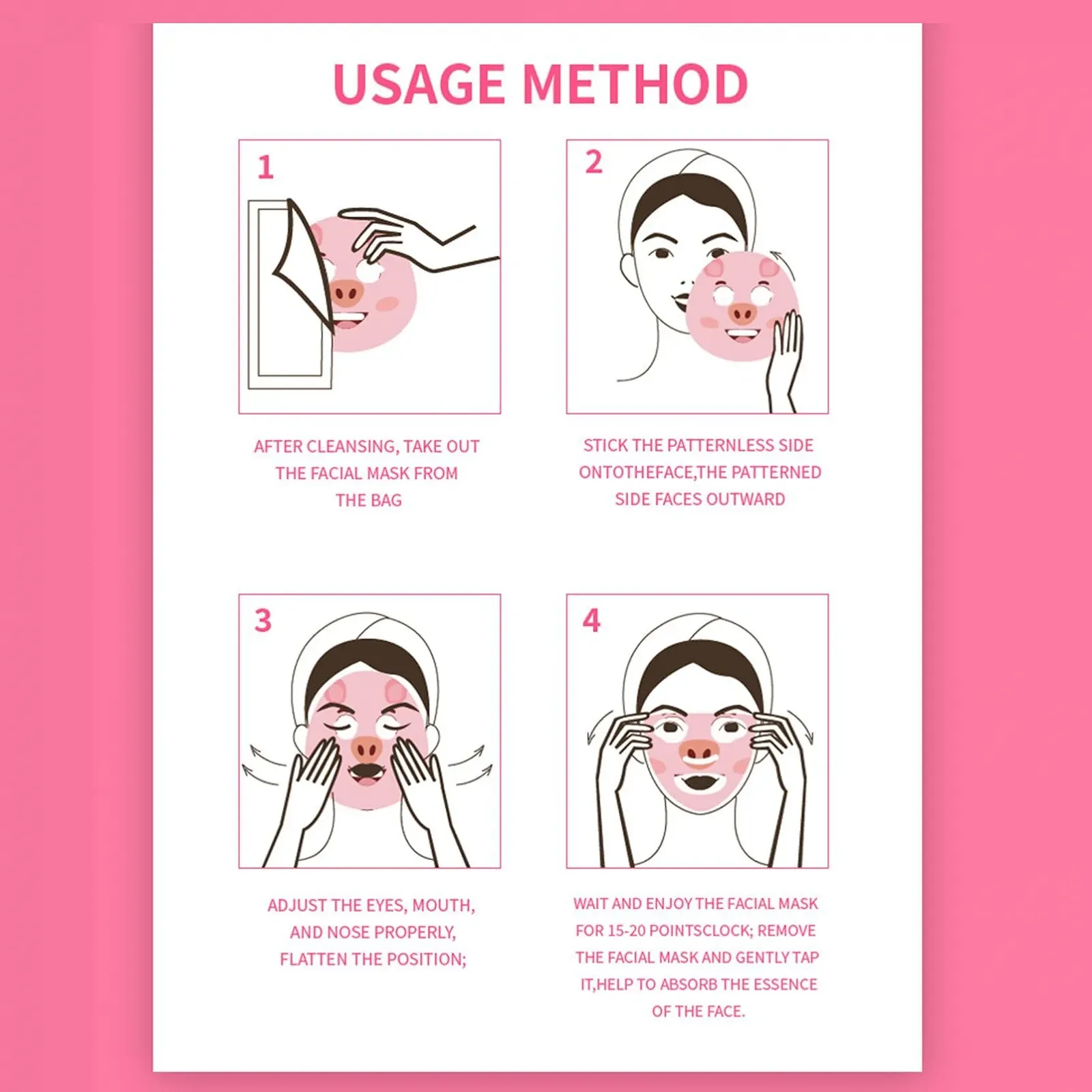 USAGE METHOD

1

AFTER CLEANSING, TAKE OUT THE FACIAL MASK FROM THE BAG

2

STICK THE PATTERNLESS SIDE ONTOTHEFACE,THE PATTERNED SIDE FACES OUTWARD

3

ADJUST THE EYES, MOUTH, AND NOSE PROPERLY, FLATTEN THE POSITION;

4

WAIT AND ENJOY THE FACIAL MASK FOR 15-20 POINTSCLOCK; REMOVE THE FACIAL MASK AND GENTLY TAP IT,HELP TO ABSORB THE ESSENCE OF THE FACE.