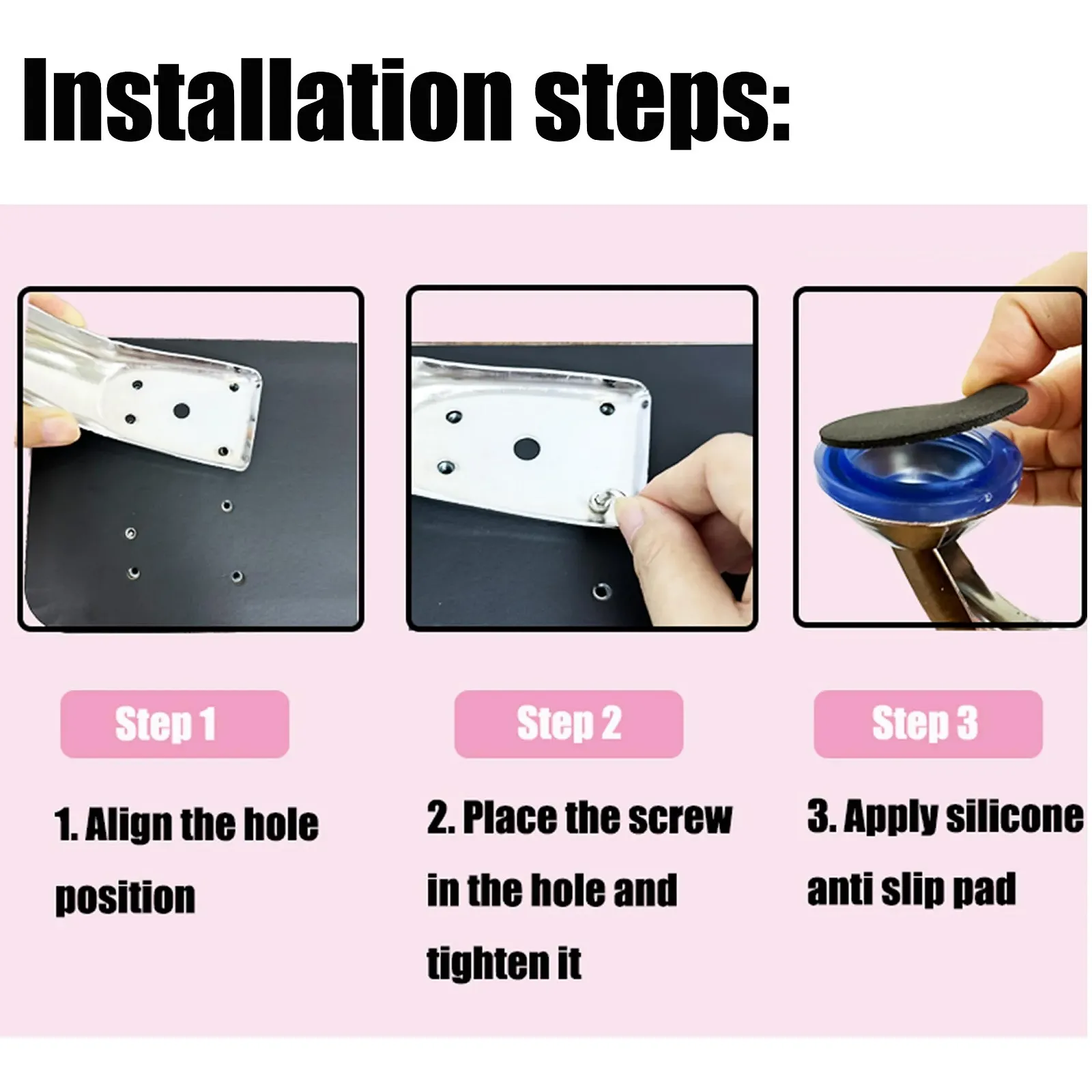 Installation steps:

Step 1

1. Align the hole position

Step 2

2. Place the screw in the hole and tighten it

Step 3

3. Apply silicone anti slip pad