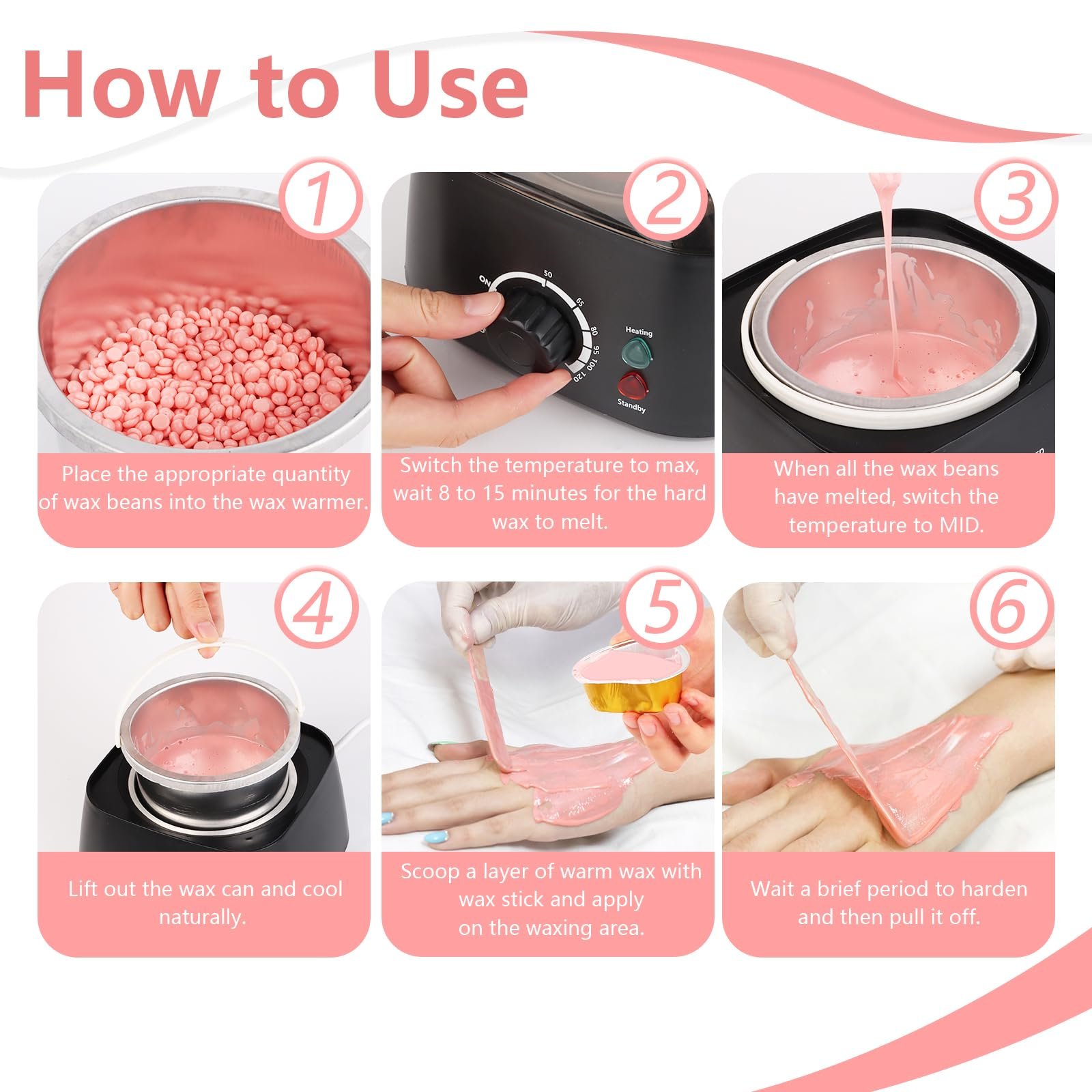 How to Use

1

Place the appropriate quantity of wax beans into the wax warmer.

2

ON 50 65 80 95 100 120

Heating

Standby

Switch the temperature to max, wait 8 to 15 minutes for the hard wax to melt.

3

When all the wax beans have melted, switch the temperature to MID.

4

Lift out the wax can and cool naturally.

5

Scoop a layer of warm wax with wax stick and apply on the waxing area.

6

Wait a brief period to harden and then pull it off.