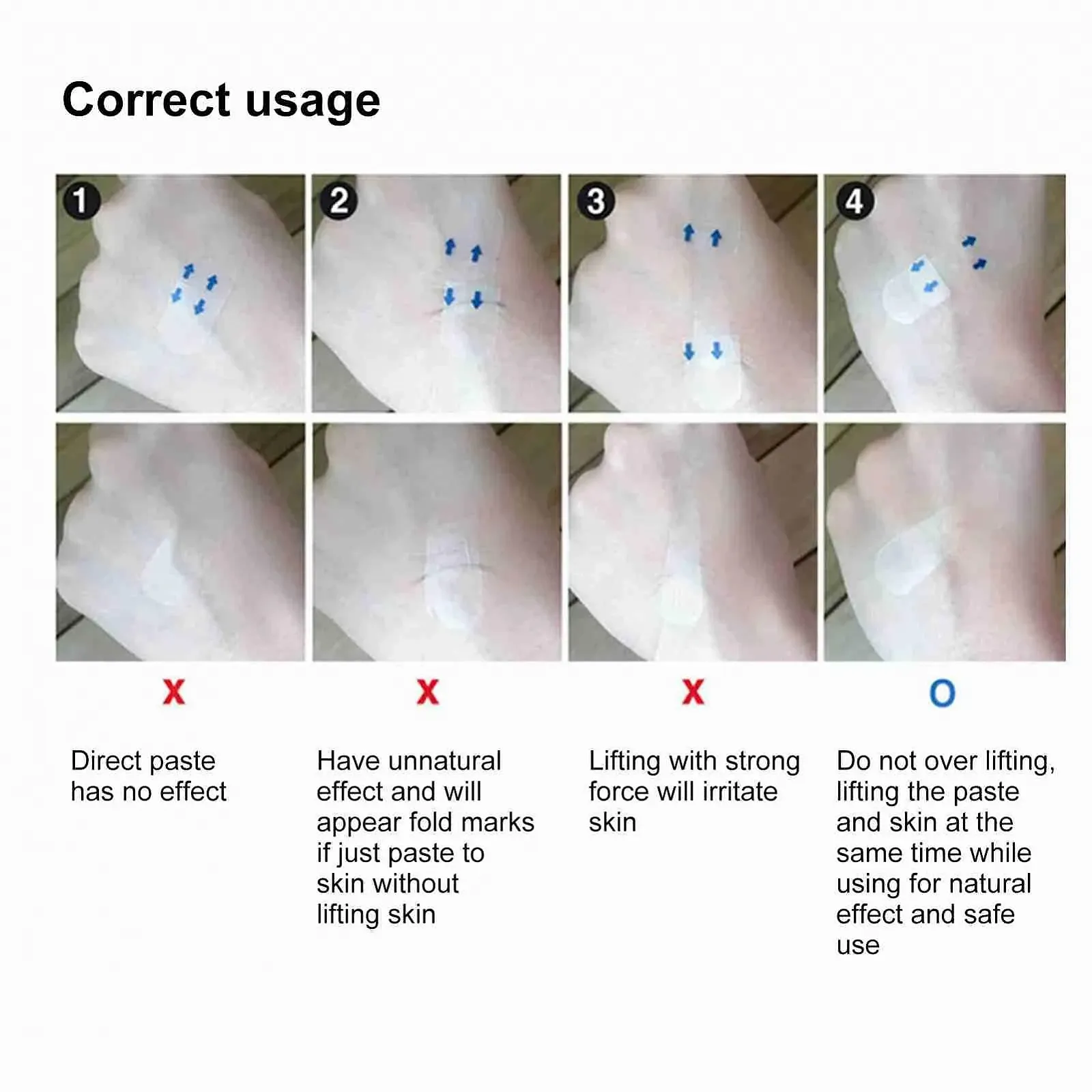 Correct usage

1

2

3

4

X

X

X

O

Direct paste has no effect

Have unnatural effect and will appear fold marks if just paste to skin without lifting skin

Lifting with strong force will irritate skin

Do not over lifting, lifting the paste and skin at the same time while using for natural effect and safe use