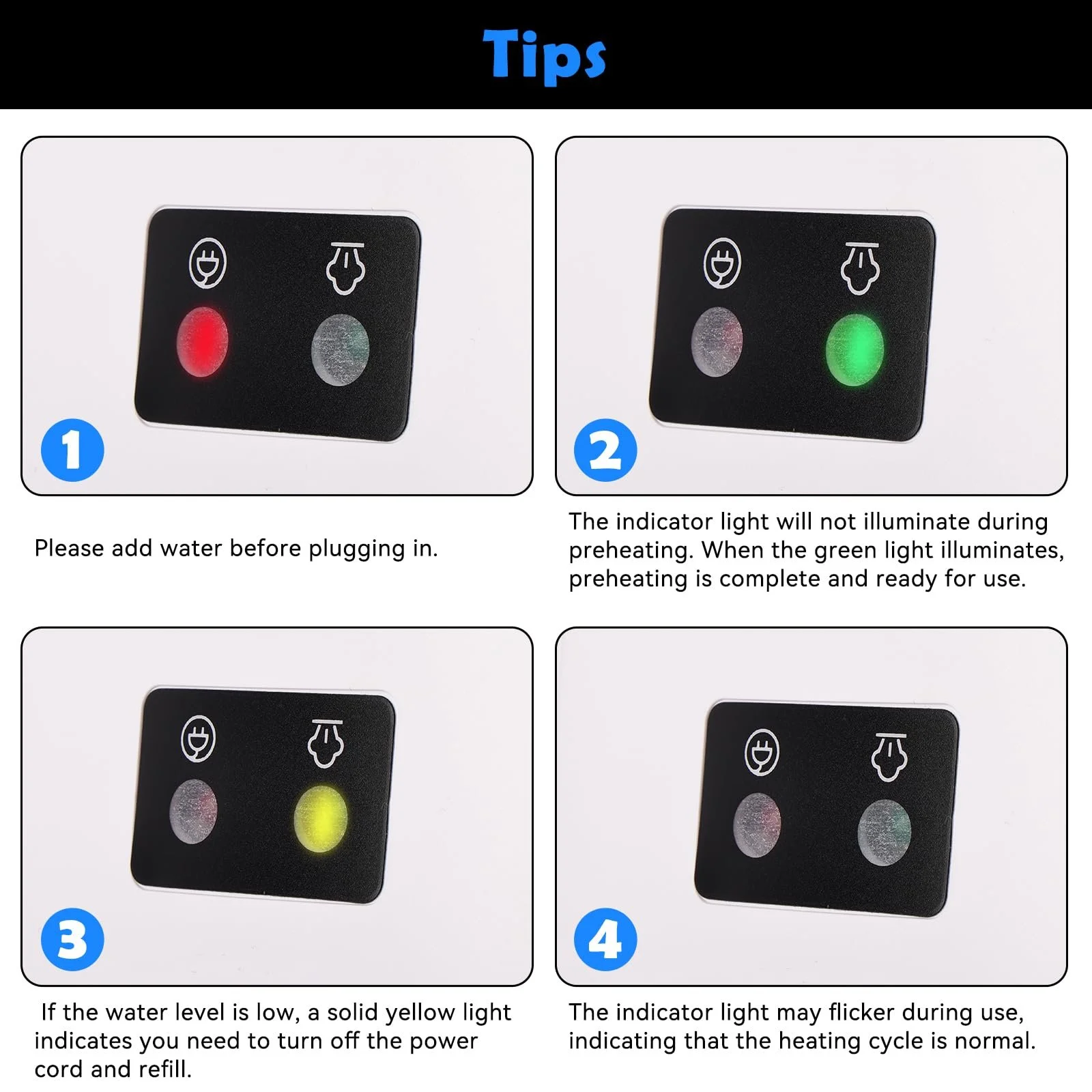 Tips

1

Please add water before plugging in.

2

The indicator light will not illuminate during preheating. When the green light illuminates, preheating is complete and ready for use.

3

If the water level is low, a solid yellow light indicates you need to turn off the power cord and refill.

4

The indicator light may flicker during use, indicating that the heating cycle is normal.