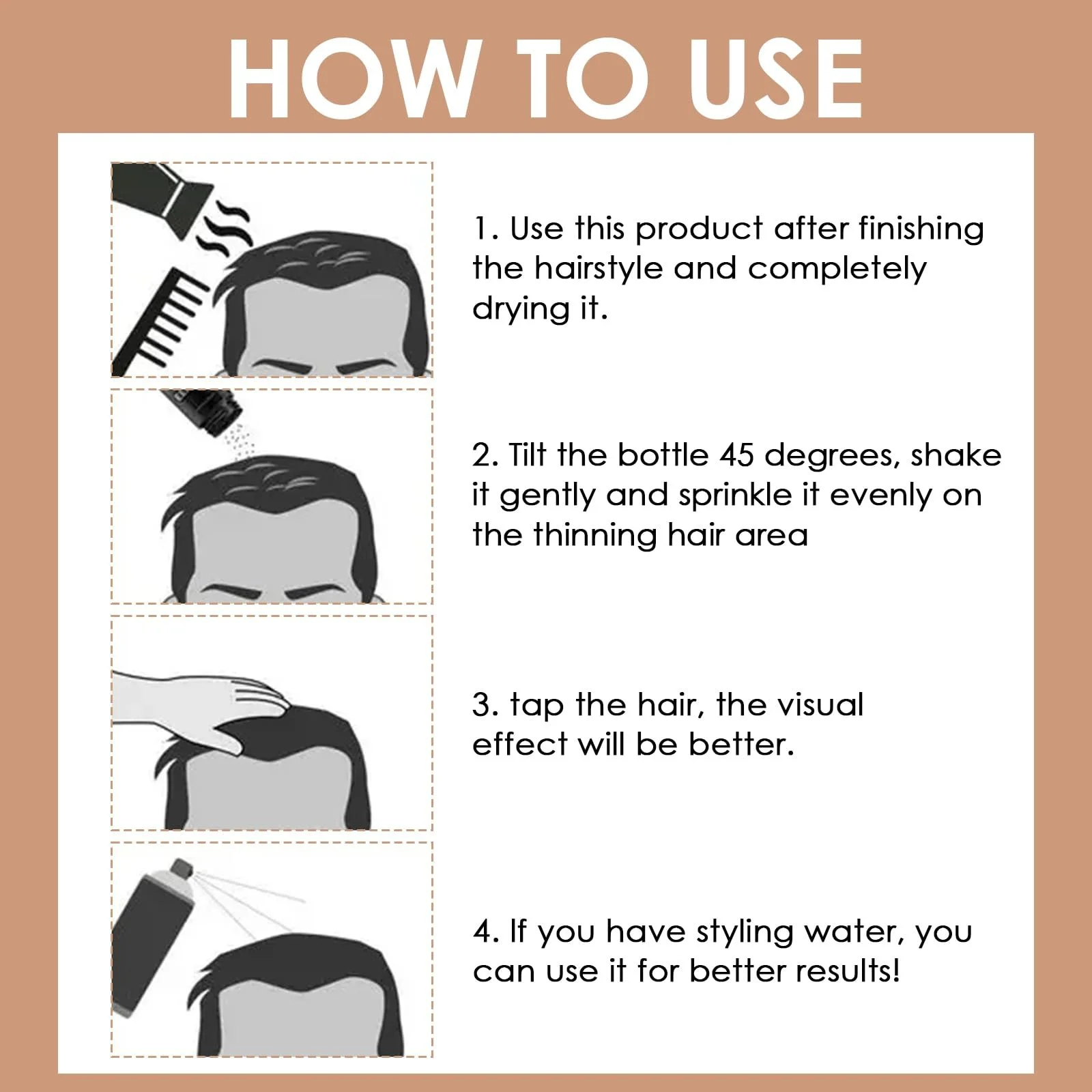 HOW TO USE

1. Use this product after finishing the hairstyle and completely drying it.

2. Tilt the bottle 45 degrees, shake it gently and sprinkle it evenly on the thinning hair area

3. tap the hair, the visual effect will be better.

4. If you have styling water, you can use it for better results!