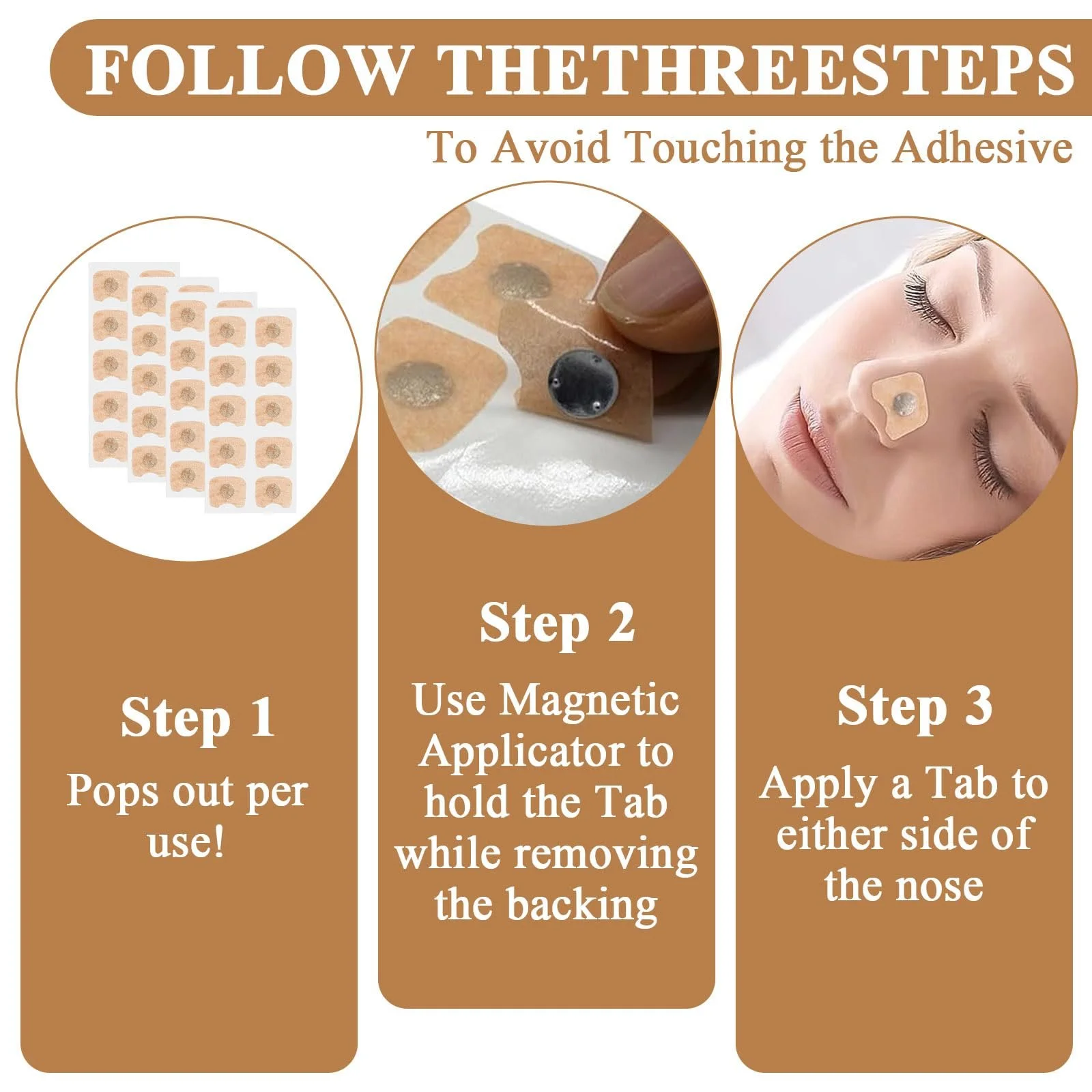 FOLLOW THETHREESTEPS

To Avoid Touching the Adhesive

Step 1
Pops out per use!

Step 2
Use Magnetic Applicator to hold the Tab while removing the backing

Step 3
Apply a Tab to either side of the nose