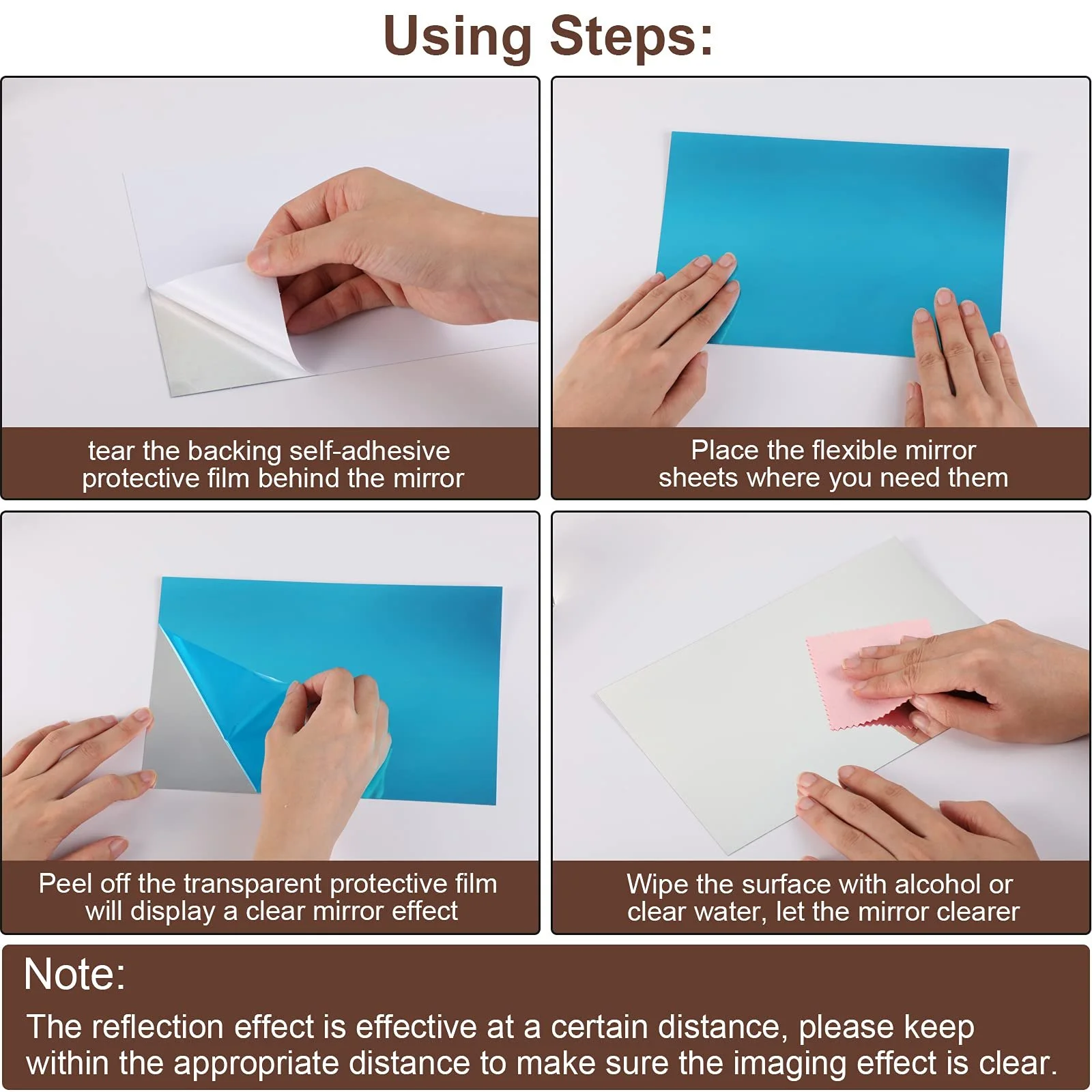 Using Steps:

tear the backing self-adhesive protective film behind the mirror

Place the flexible mirror sheets where you need them

Peel off the transparent protective film will display a clear mirror effect

Wipe the surface with alcohol or clear water, let the mirror clearer

Note:

The reflection effect is effective at a certain distance, please keep within the appropriate distance to make sure the imaging effect is clear.