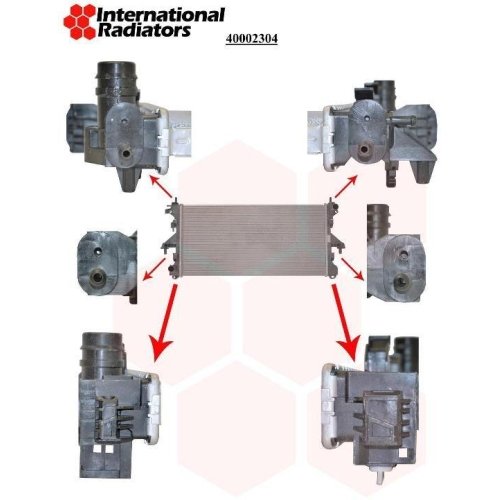 International
Radiators

40002304