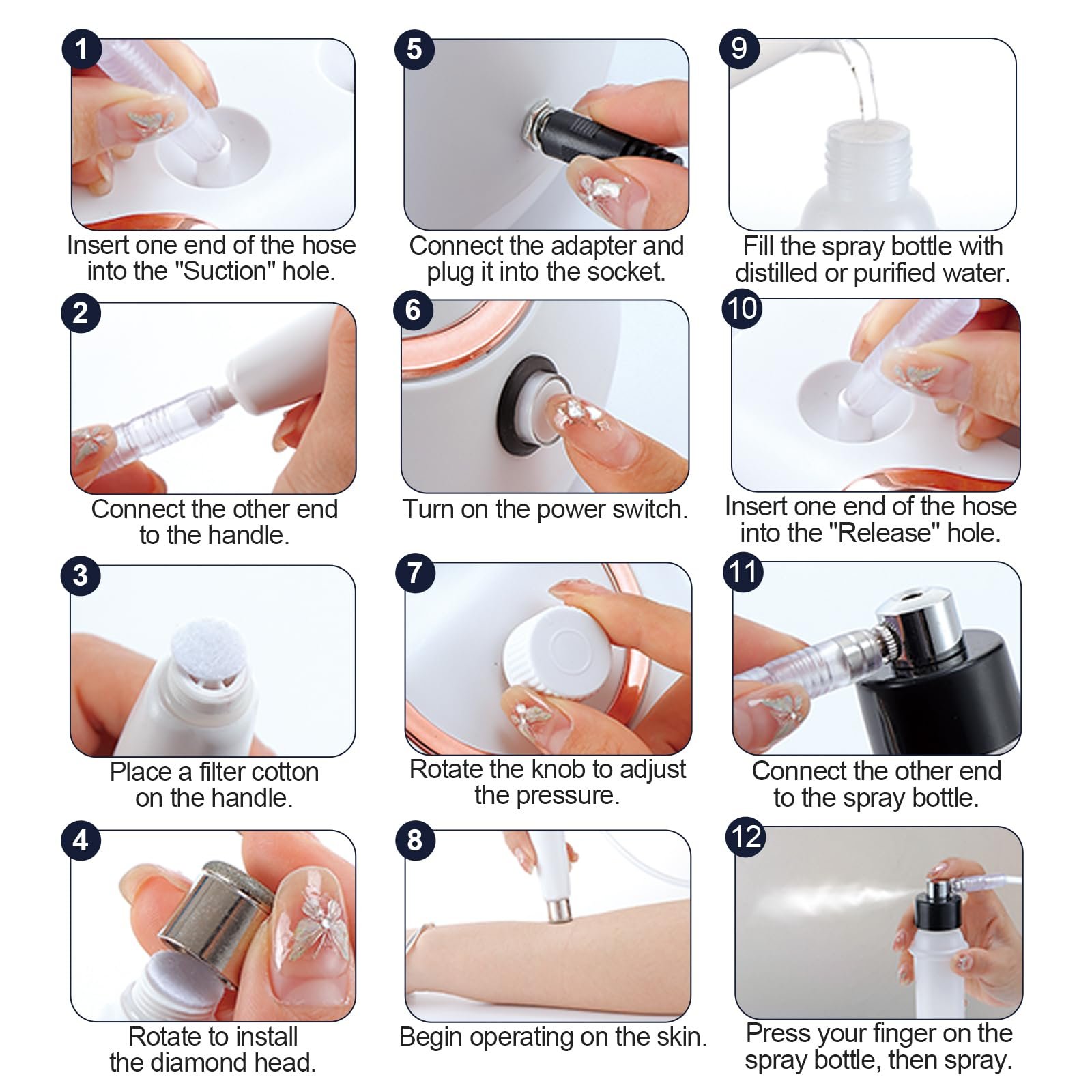 1
Insert one end of the hose into the "Suction" hole.

2
Connect the other end to the handle.

3
Place a filter cotton on the handle.

4
Rotate to install the diamond head.

5
Connect the adapter and plug it into the socket.

6
Turn on the power switch.

7
Rotate the knob to adjust the pressure.

8
Begin operating on the skin.

9
Fill the spray bottle with distilled or purified water.

10
Insert one end of the hose into the "Release" hole.

11
Connect the other end to the spray bottle.

12
Press your finger on the spray bottle, then spray.