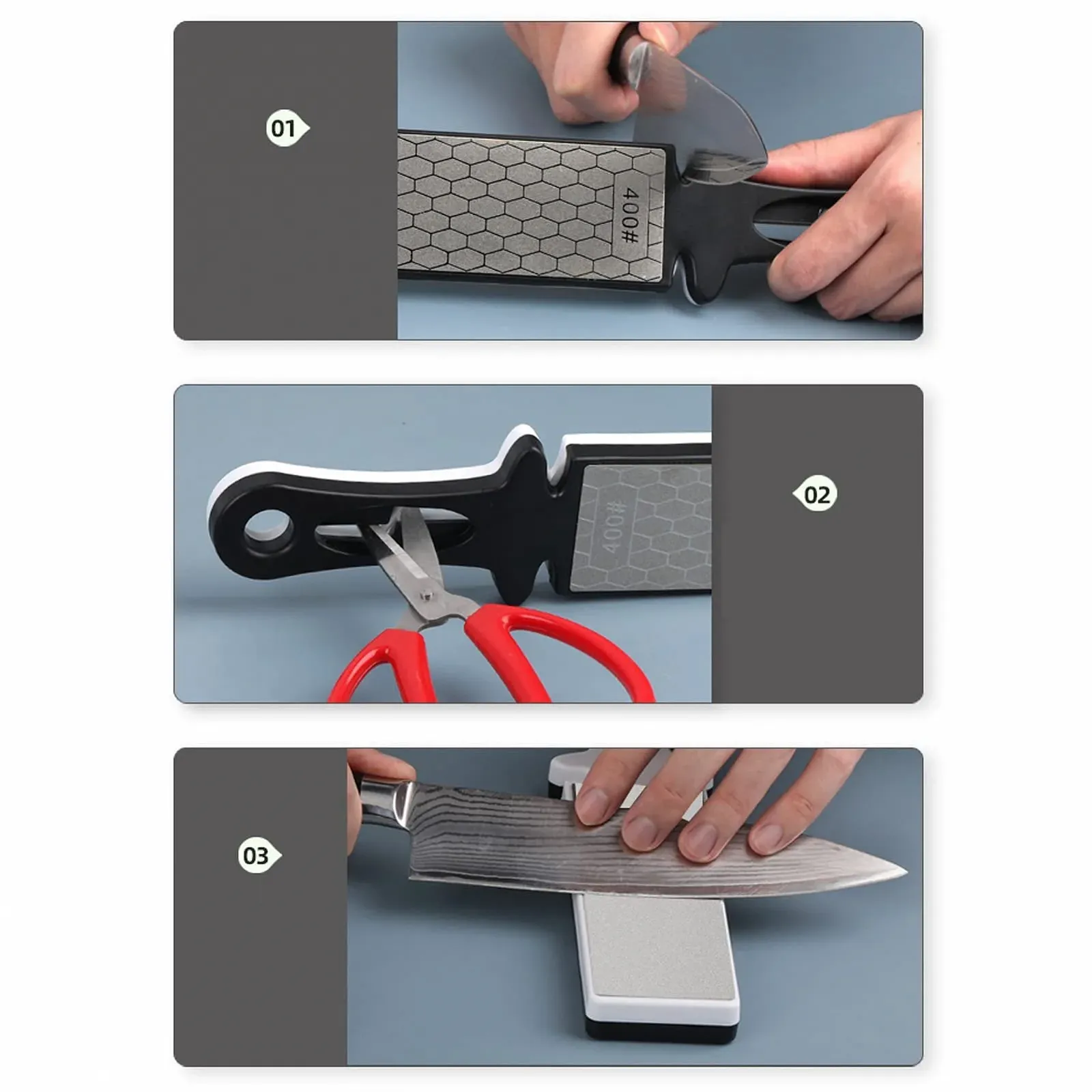 01

400#

400#

02

03