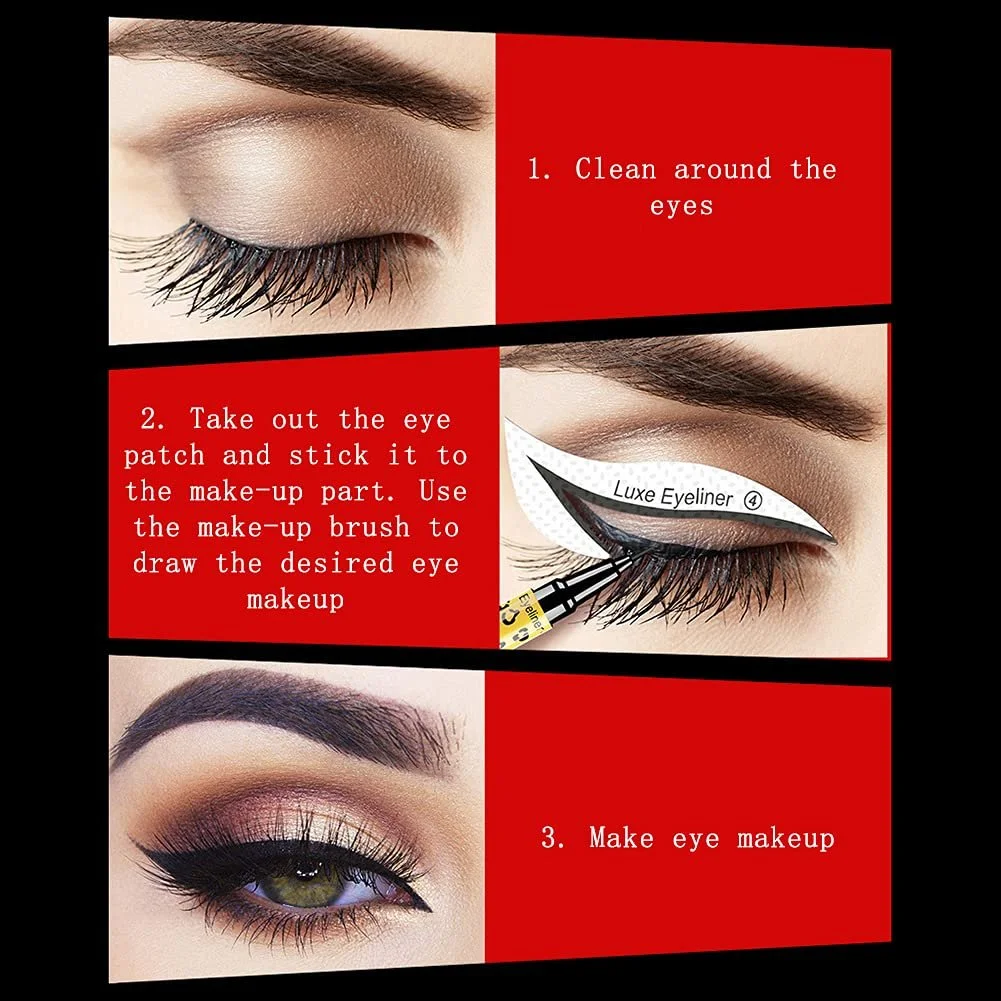 1. Clean around the eyes

2. Take out the eye patch and stick it to the make-up part. Use the make-up brush to draw the desired eye makeup

Luxe Eyeliner ④

Eyeliner

3. Make eye makeup