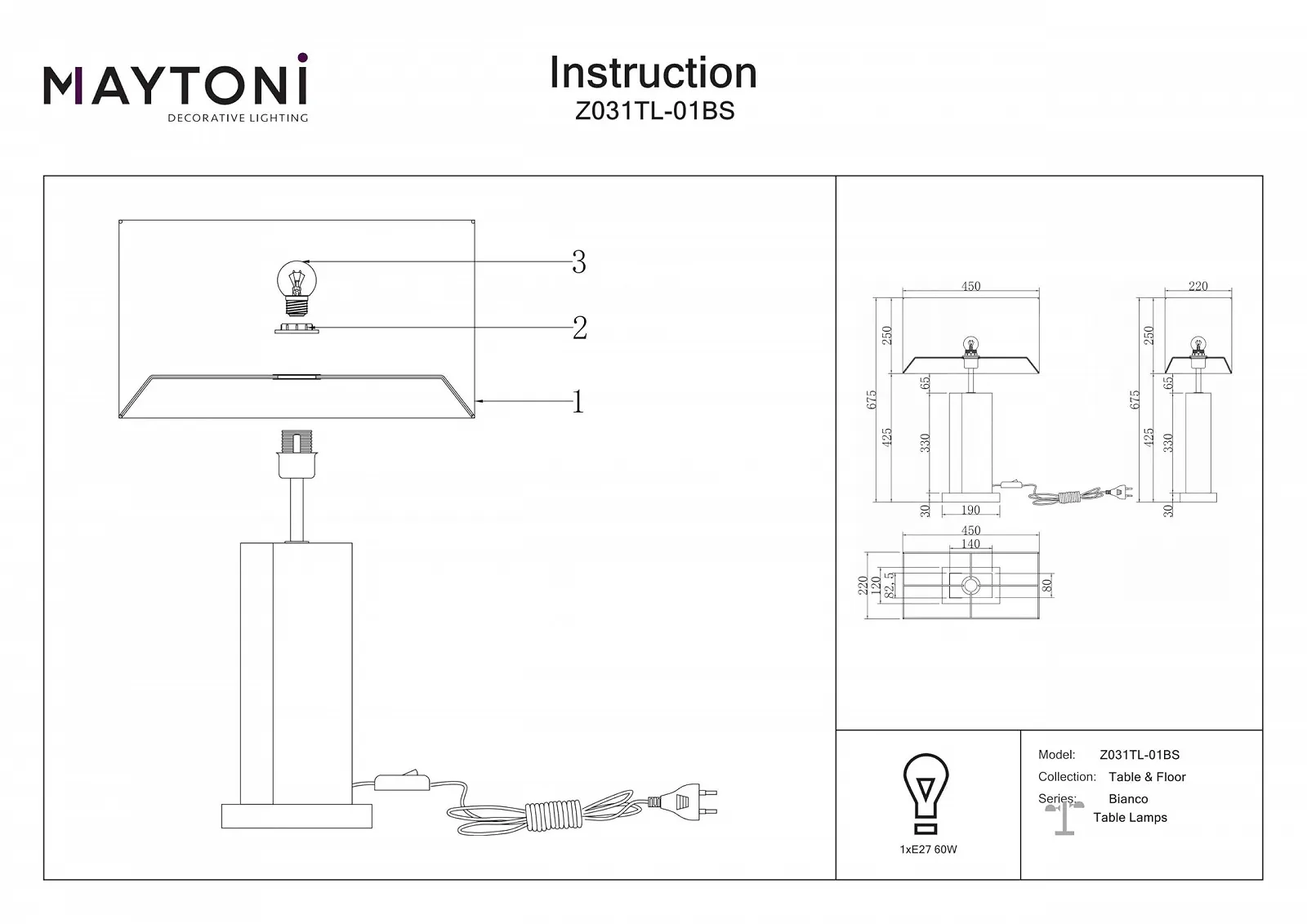 MAYTONI
DECORATIVE LIGHTING

Instruction
Z031TL-01BS

3
2
1

450
250
675
65
425
330
30
190

220
250
675
65
425
330
30

450
140
220
120
82,5
80

1xE27 60W

Model: Z031TL-01BS
Collection: Table & Floor
Series: Bianco
Table Lamps