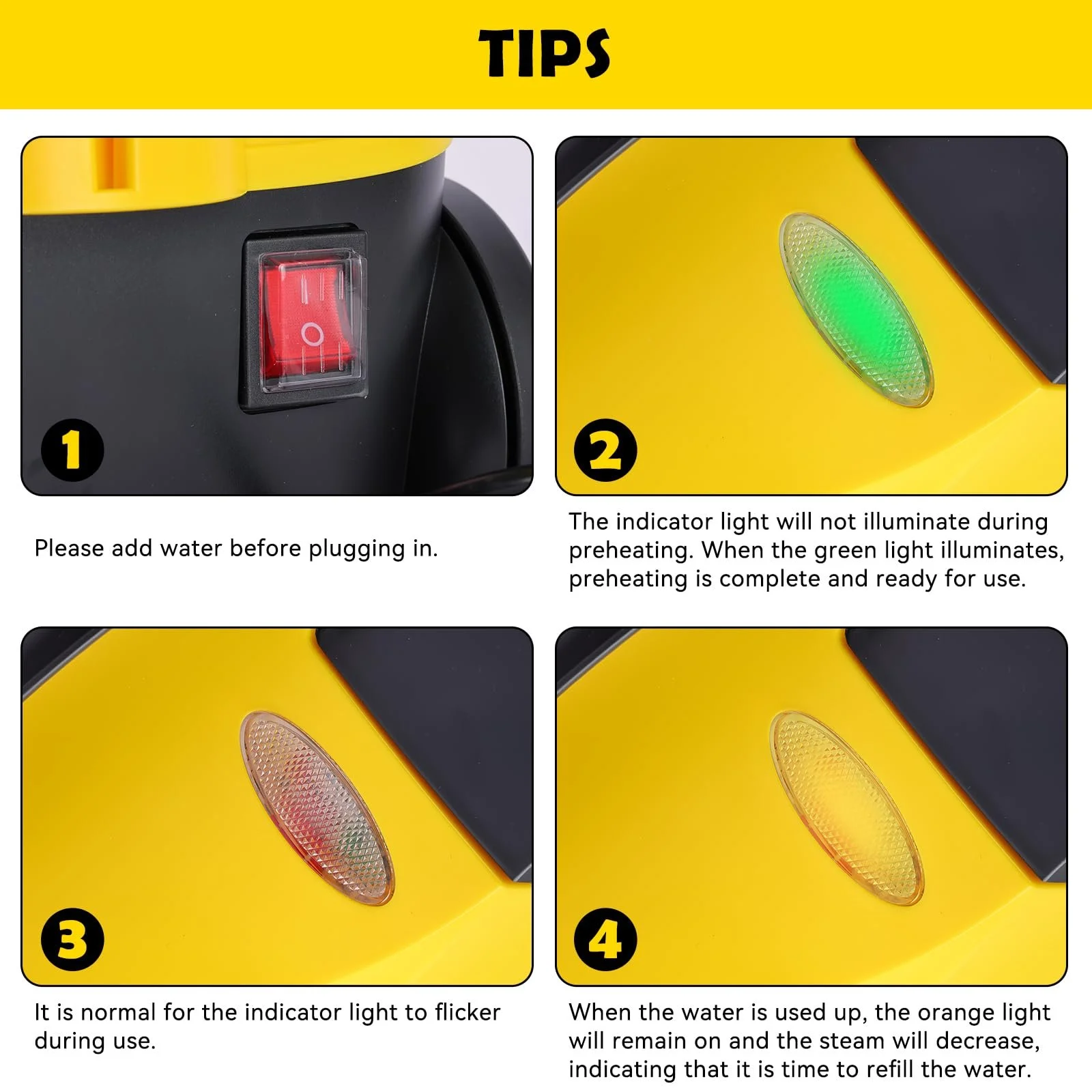 TIPS

1

Please add water before plugging in.

2

The indicator light will not illuminate during preheating. When the green light illuminates, preheating is complete and ready for use.

3

It is normal for the indicator light to flicker during use.

4

When the water is used up, the orange light will remain on and the steam will decrease, indicating that it is time to refill the water.