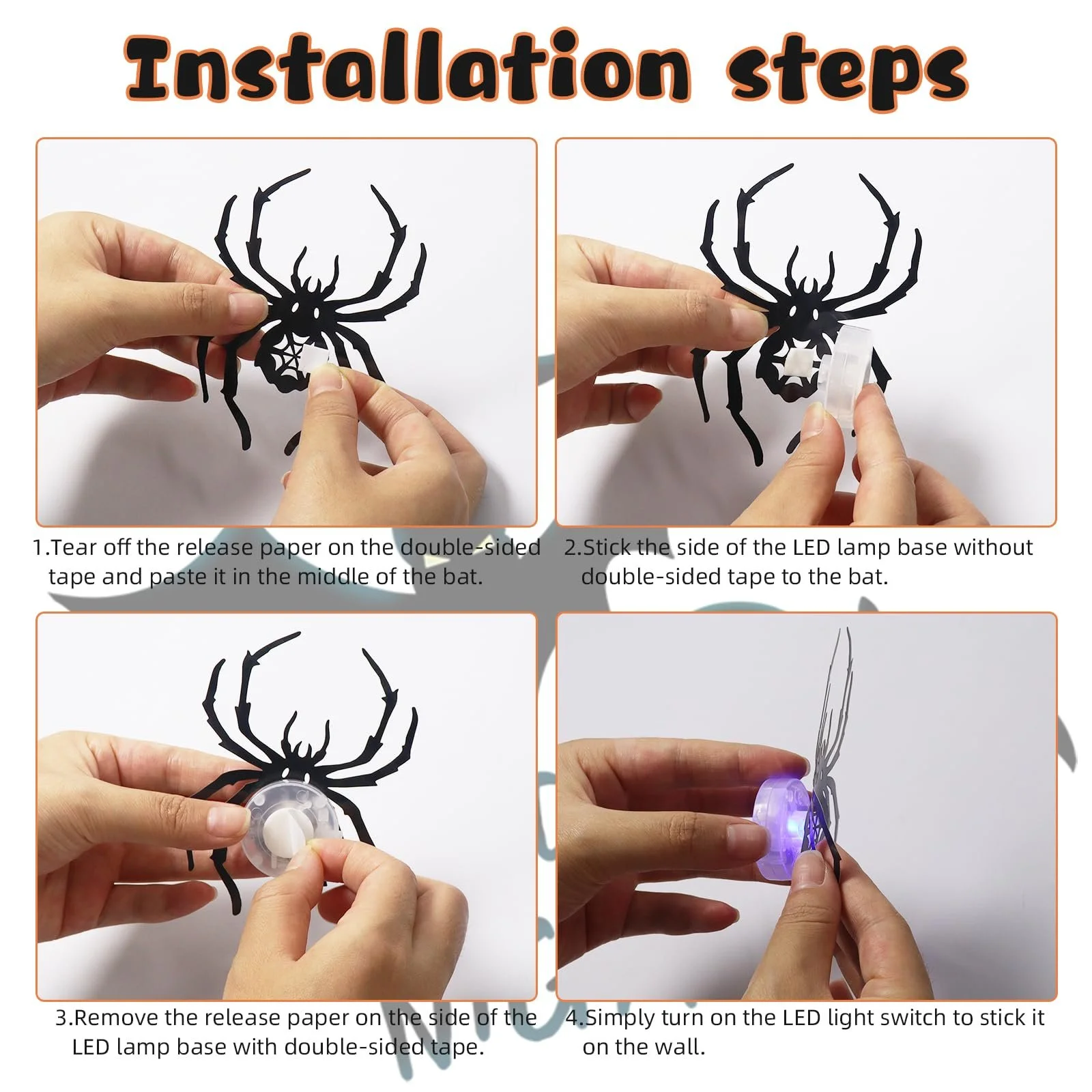 Installation steps

1.Tear off the release paper on the double-sided tape and paste it in the middle of the bat.

2.Stick the side of the LED lamp base without double-sided tape to the bat.

3.Remove the release paper on the side of the LED lamp base with double-sided tape.

4.Simply turn on the LED light switch to stick it on the wall.