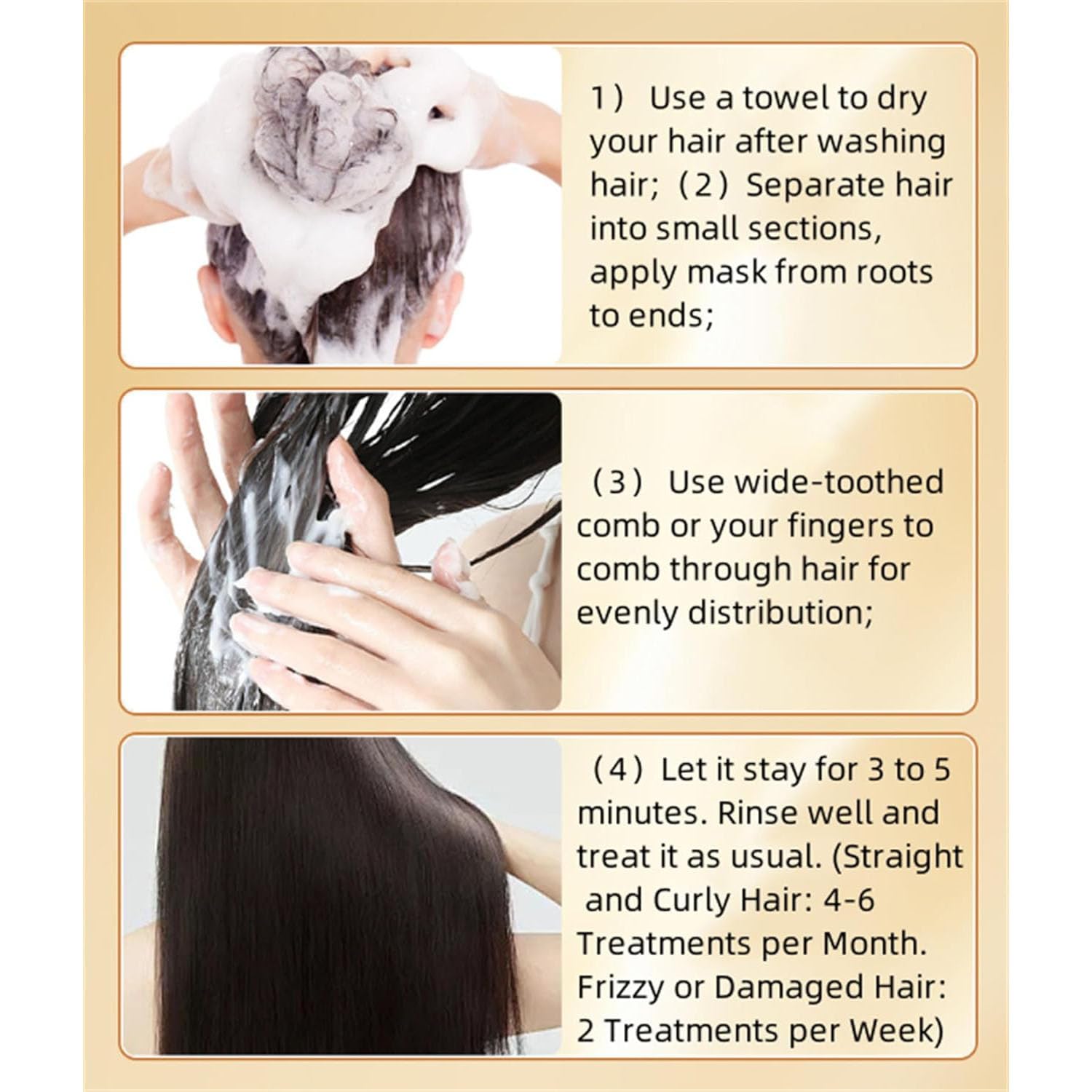 1） Use a towel to dry your hair after washing hair;（2）Separate hair into small sections, apply mask from roots to ends;

（3） Use wide-toothed comb or your fingers to comb through hair for evenly distribution;

（4）Let it stay for 3 to 5 minutes. Rinse well and treat it as usual. (Straight and Curly Hair: 4-6 Treatments per Month. Frizzy or Damaged Hair: 2 Treatments per Week)